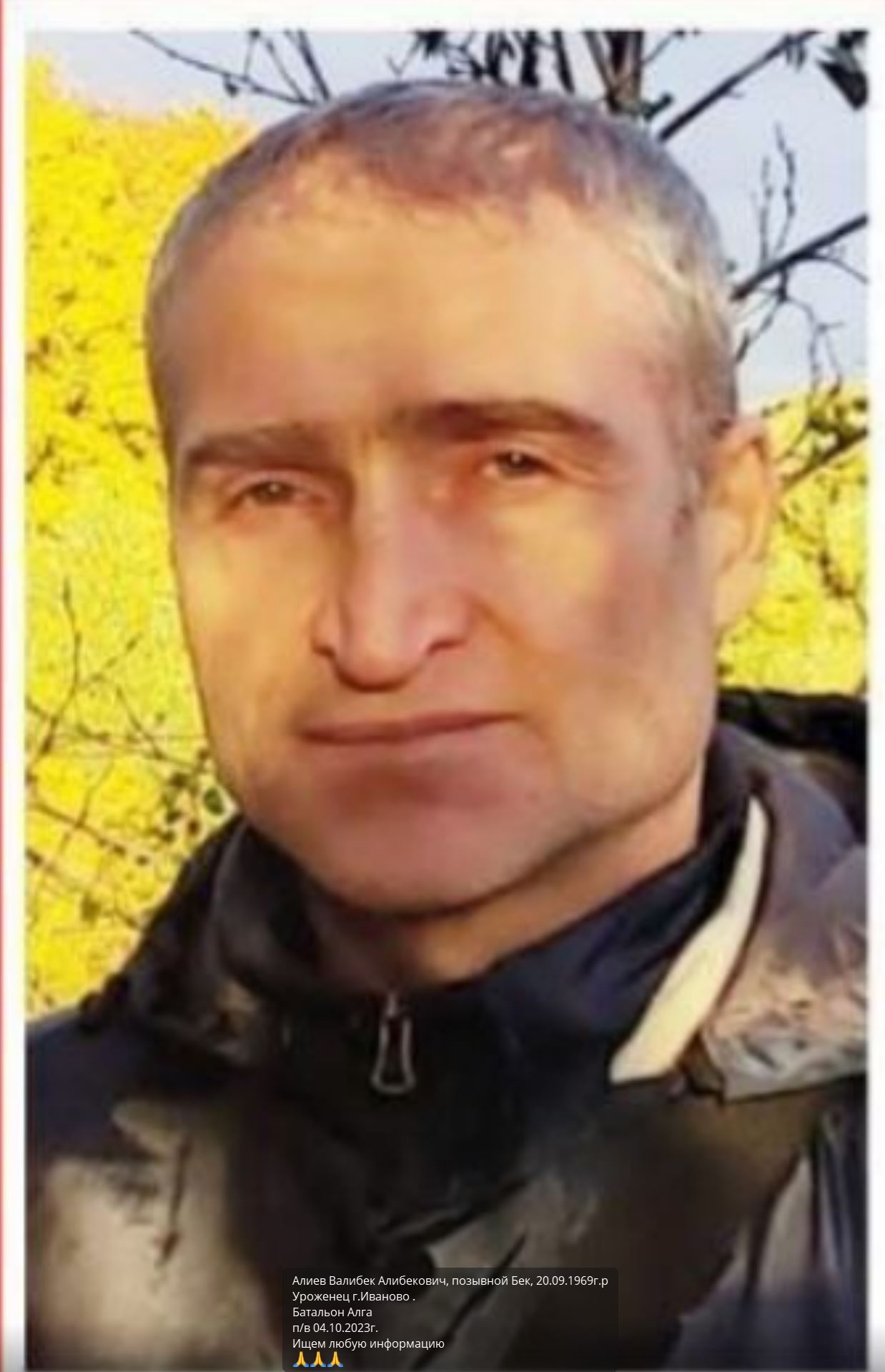 Алиев Валибек Алибекович, позывной Бек, 20.09.1969г.р
Уроженец г.Иваново .
Батальон Алга
п/в 04.10.2023г.
Ищем любую информацию
🙏🙏🙏