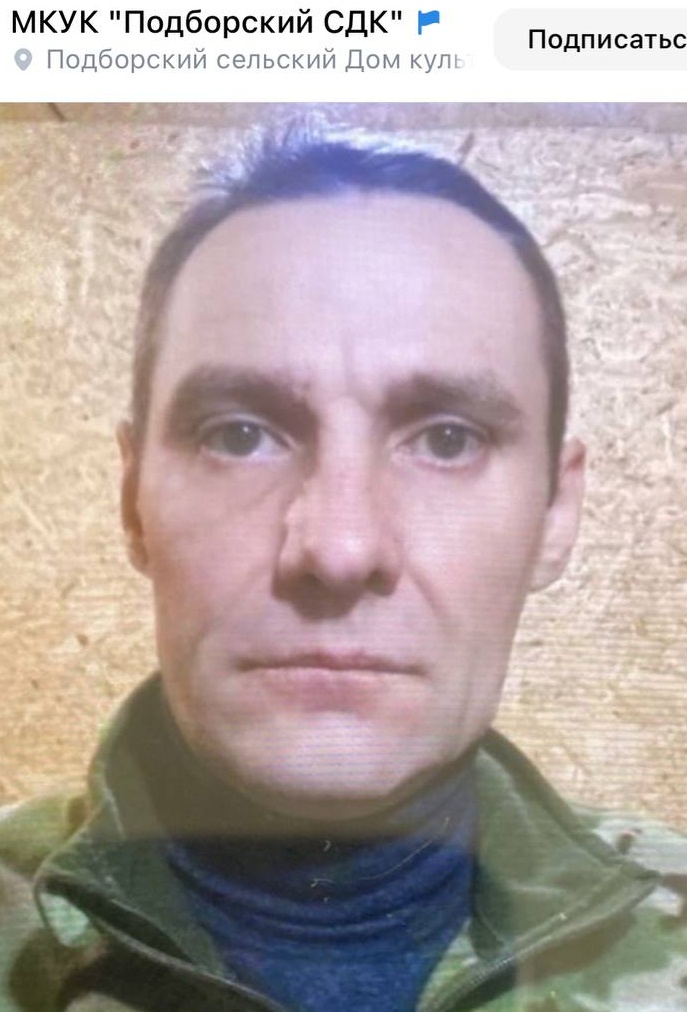 МКУК "Подборский СДК"
Подборский сельский Дом куль
Подписатьс