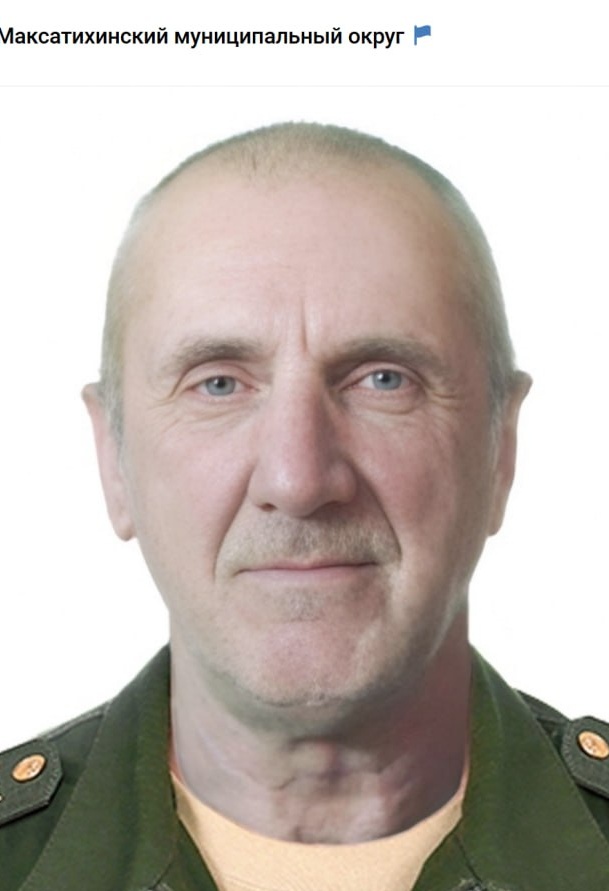 Максатихинский муниципальный округ