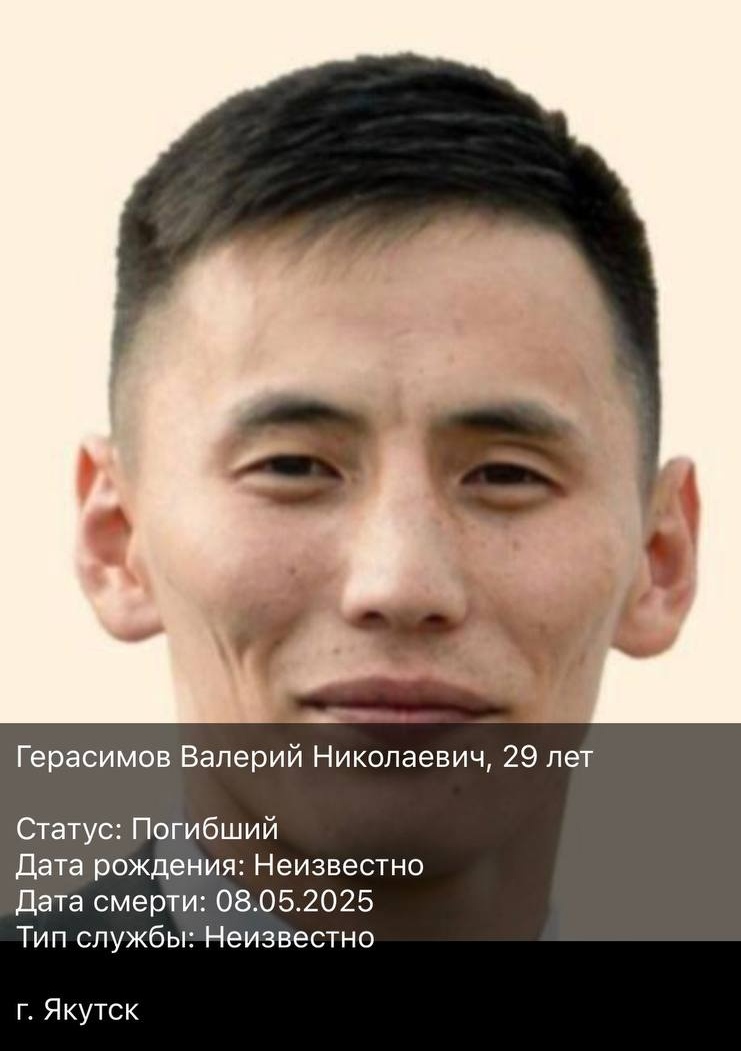 Герасимов Валерий Николаевич, 29 лет

Статус: Погибший
Дата рождения: Неизвестно
Дата смерти: 08.05.2025
Тип службы: Неизвестно

г. Якутск