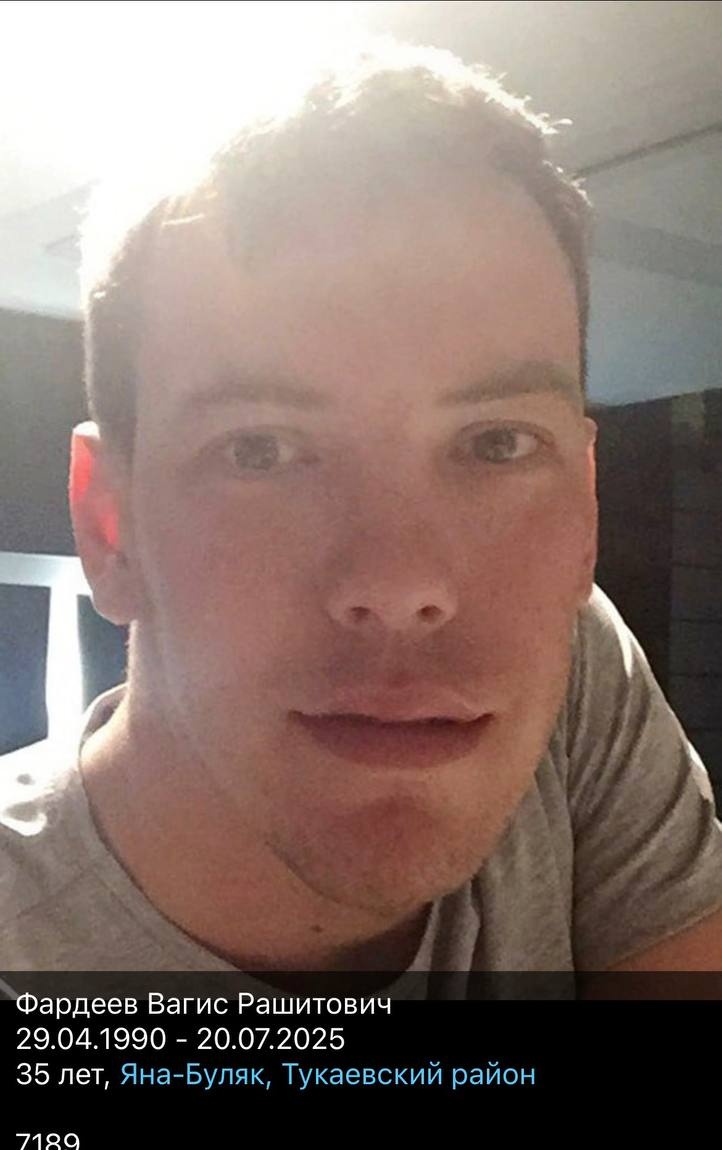 Фардеев Вагис Рашитович
29.04.1990 - 20.07.2025
35 лет, Яна-Буляк, Тукаевский район

7189