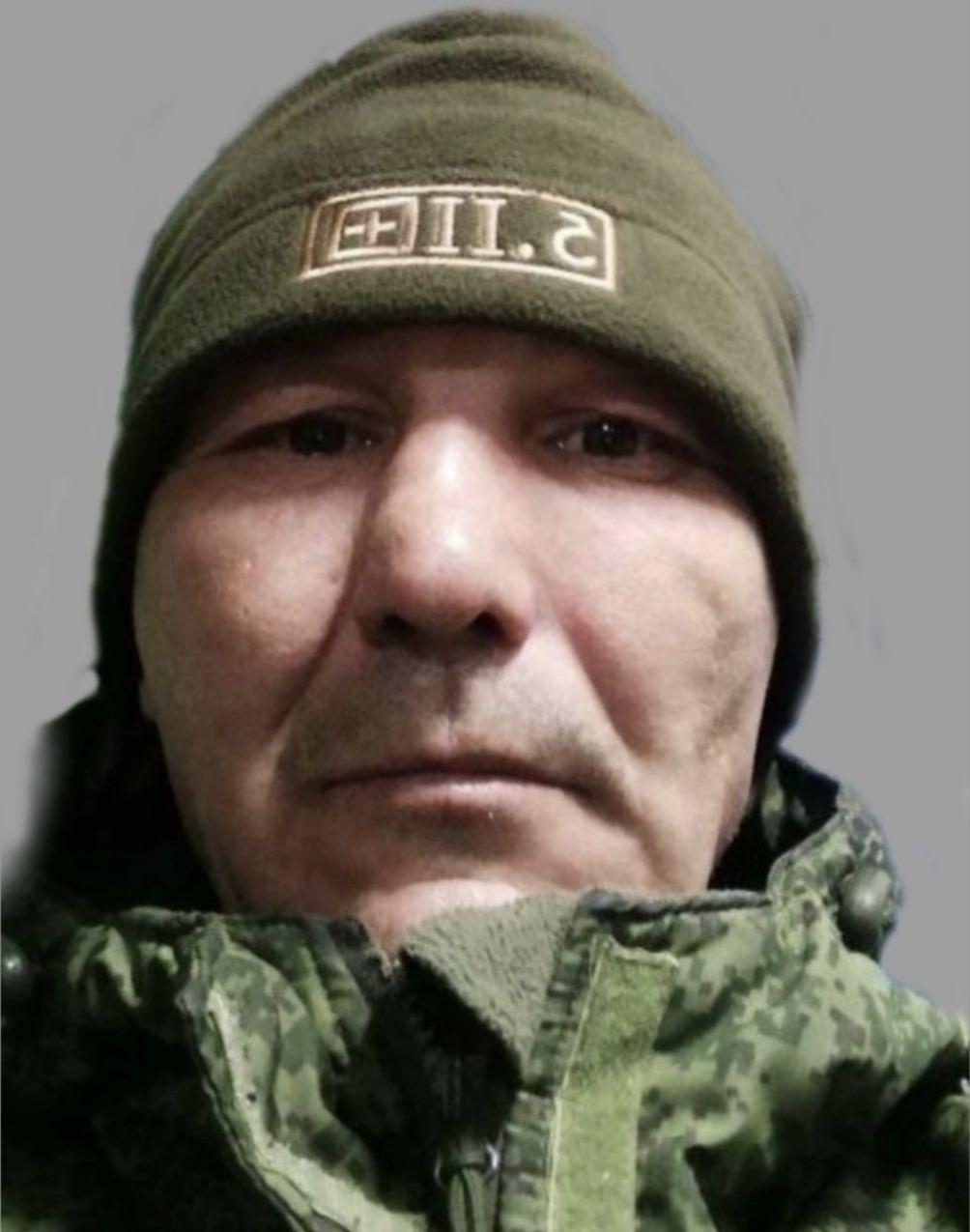 5.11