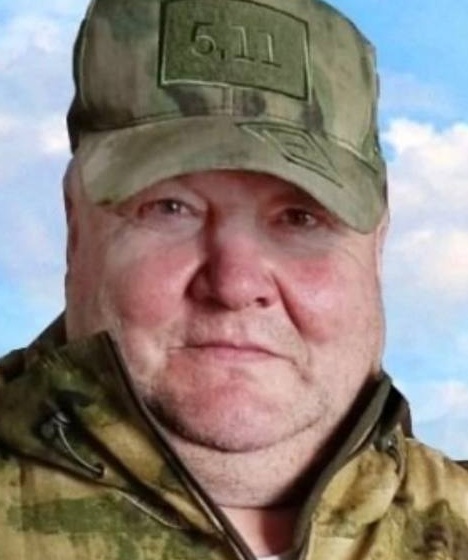 5.11