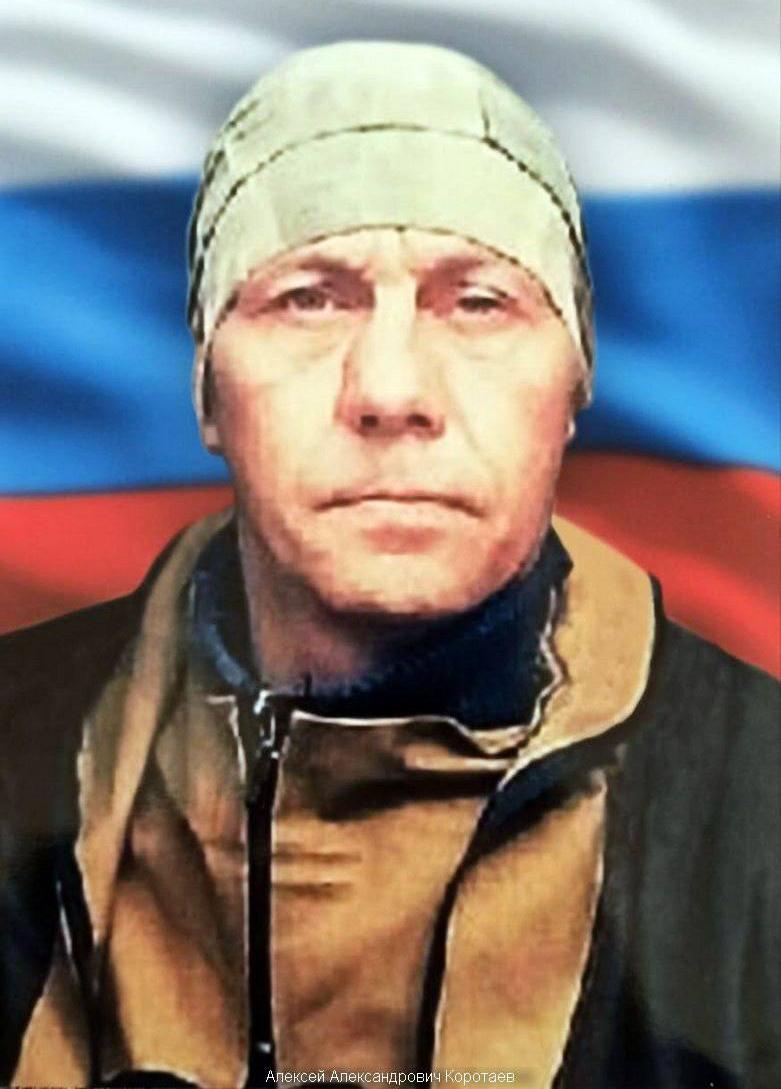 Алексей Александрович Коротаев