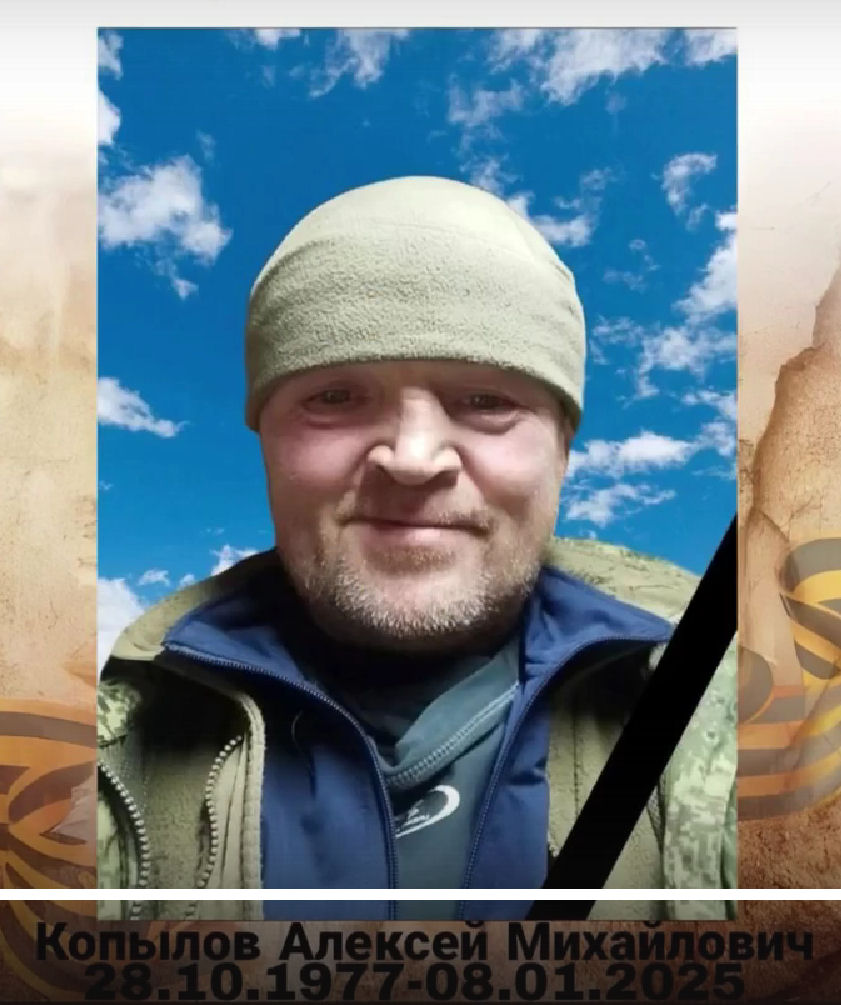 Копылов Алексей Михайлович
28.10.1977-08.01.2025