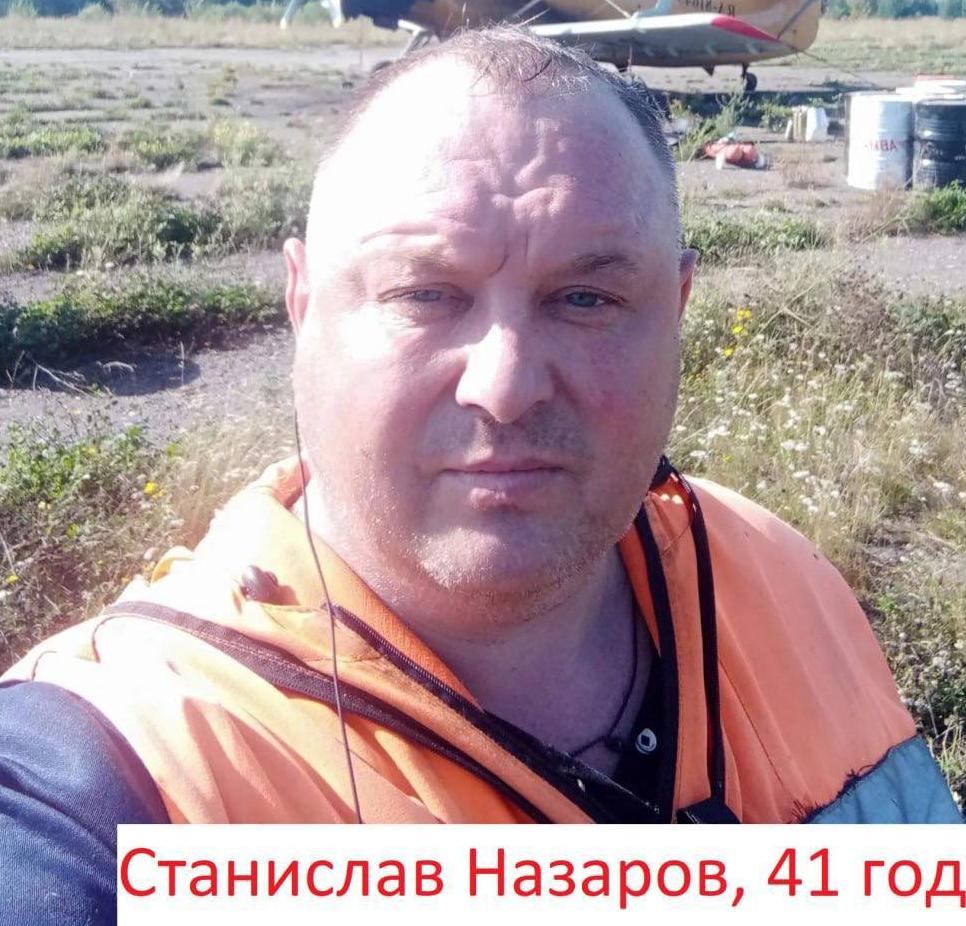 Станислав Назаров, 41 год