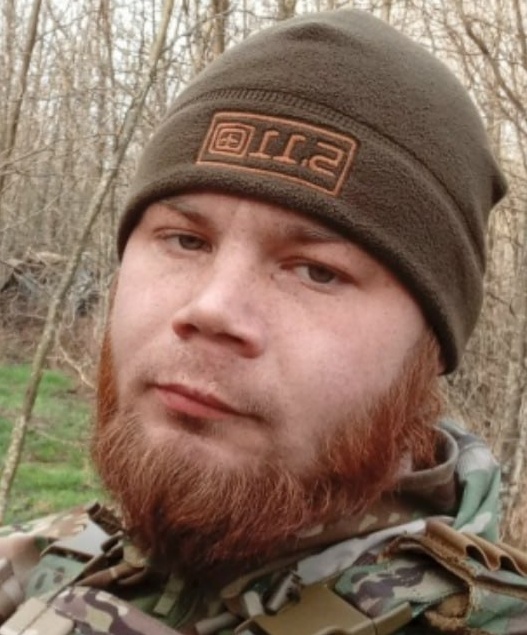 5.11