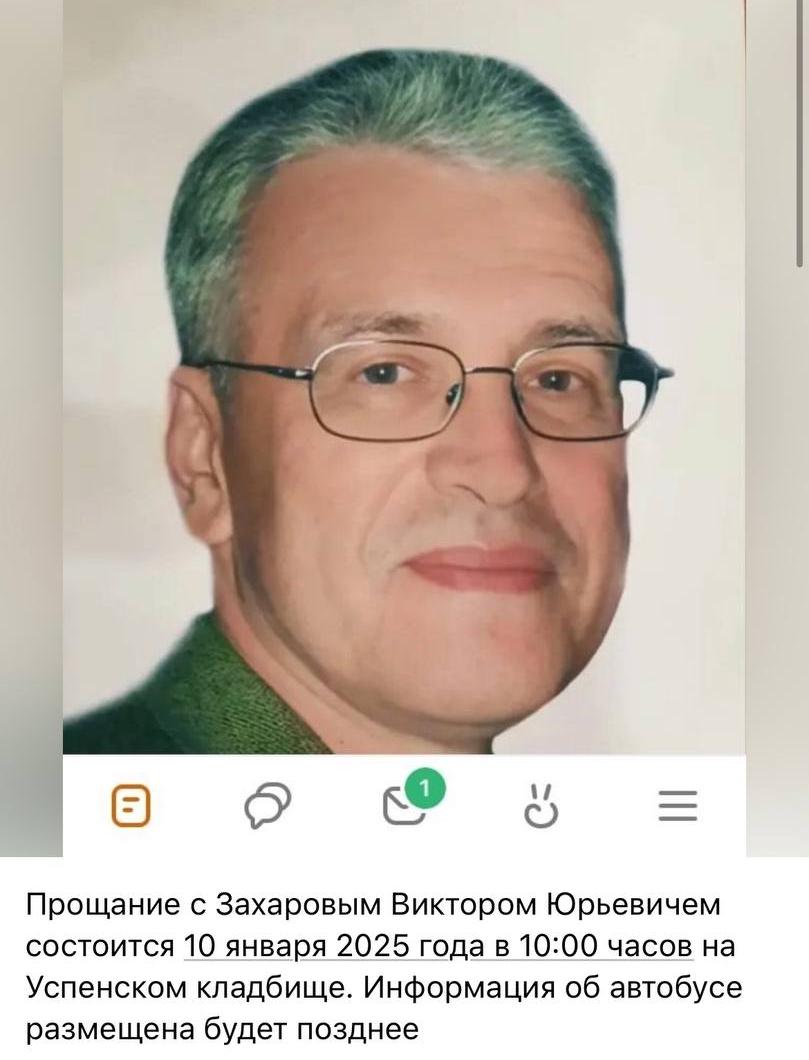 1

Прощание с Захаровым Виктором Юрьевичем состоится 10 января 2025 года в 10:00 часов на Успенском кладбище. Информация об автобусе размещена будет позднее