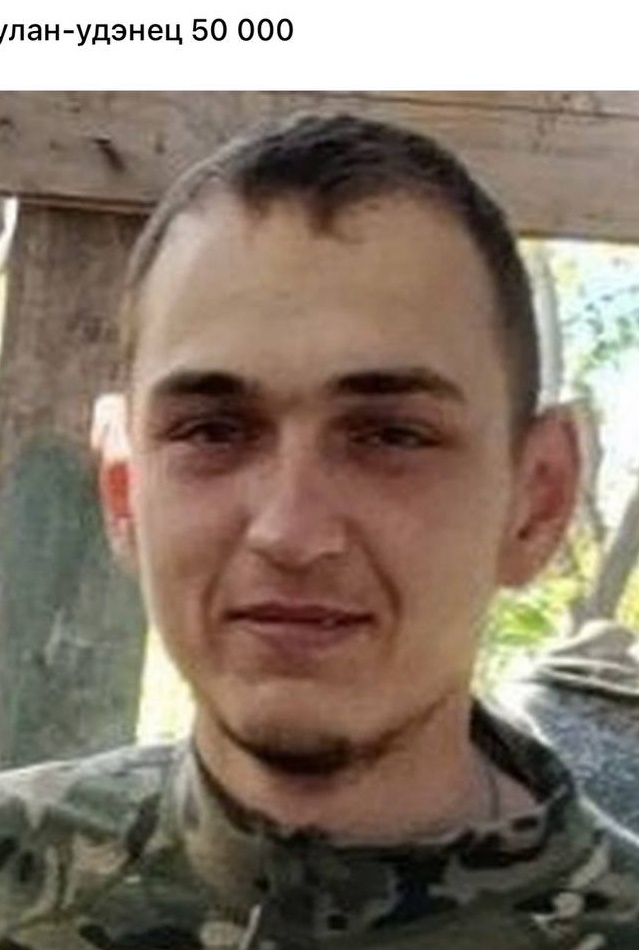 улан-удэнец 50 000