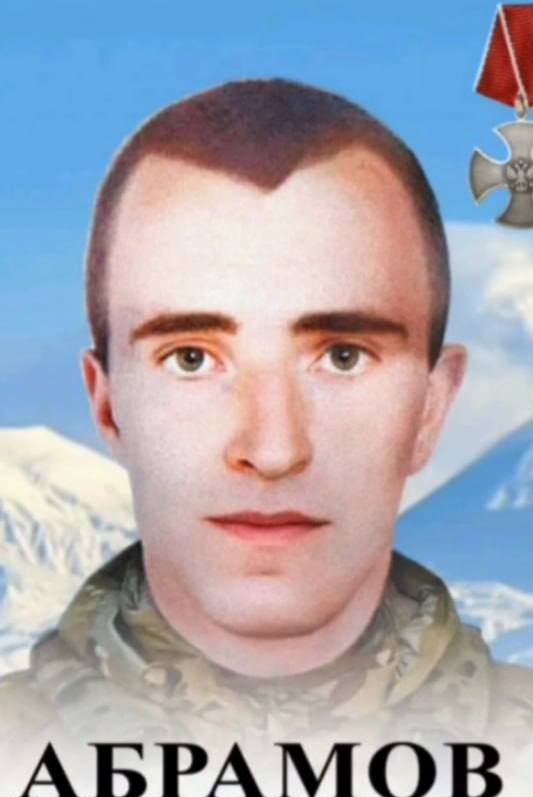 АБРАМОВ