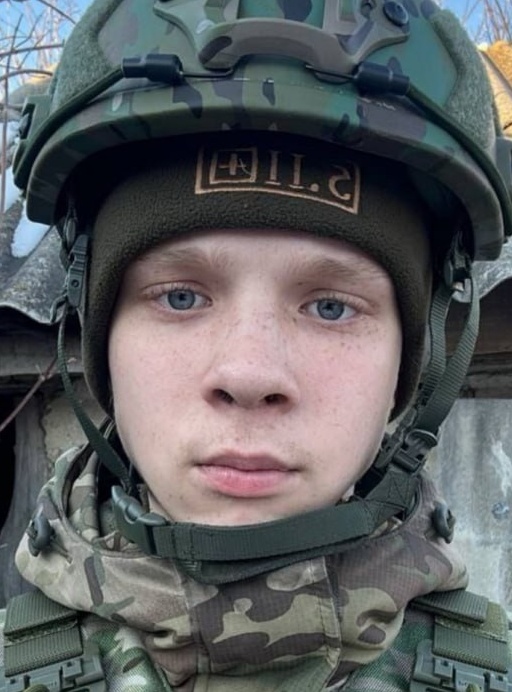 5.11