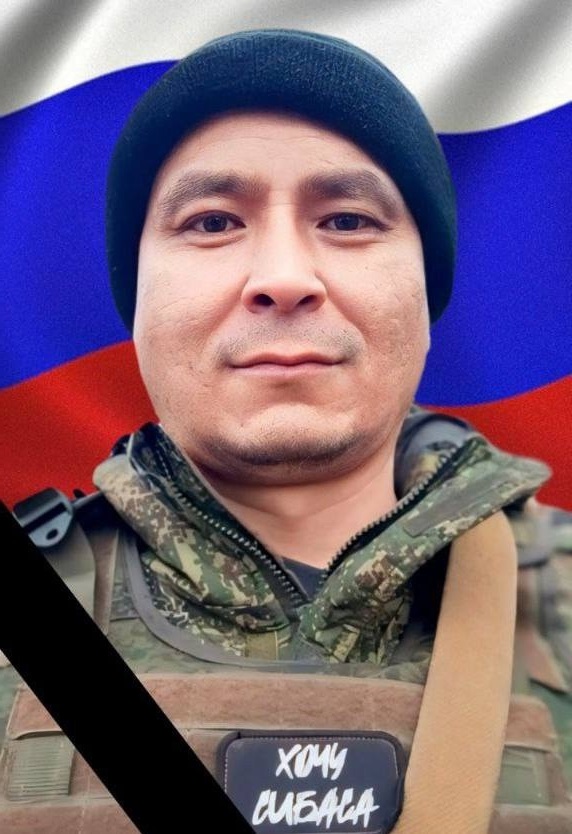 ХОЧУ
СИБАСА