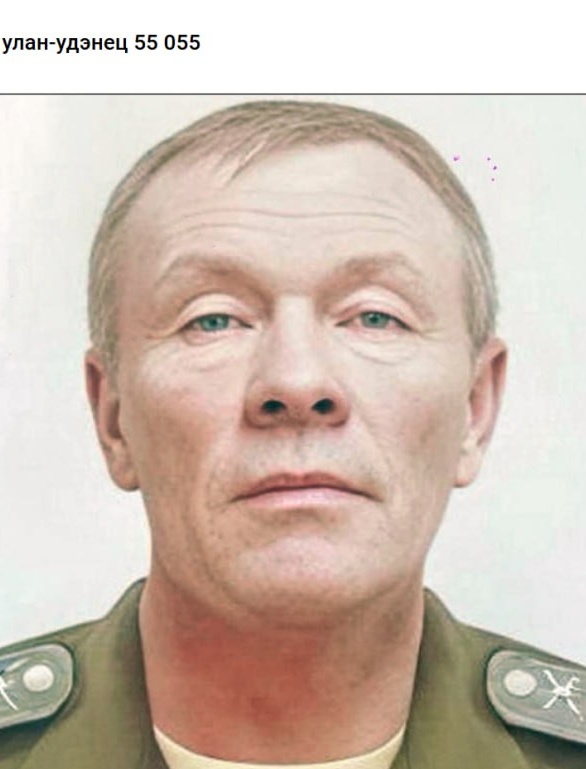 улан-удэнец 55 055