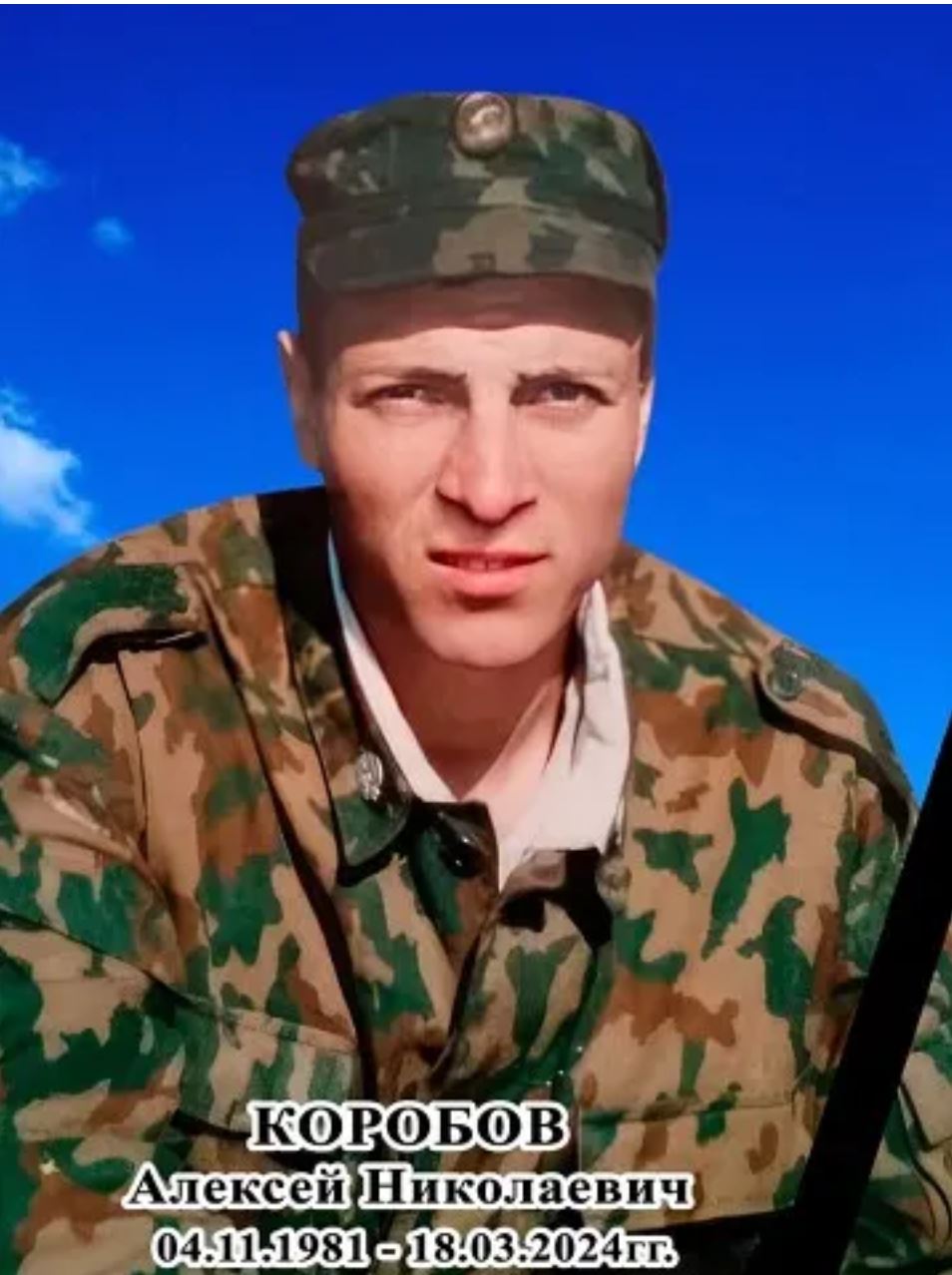 КОРОБОВ
Алексей Николаевич
04.11.1981 - 18.03.2024гг.