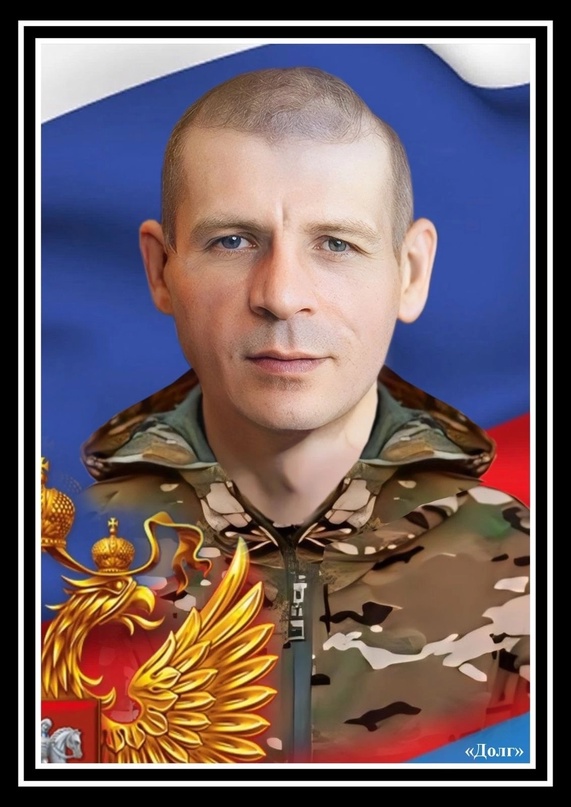 «Долг»