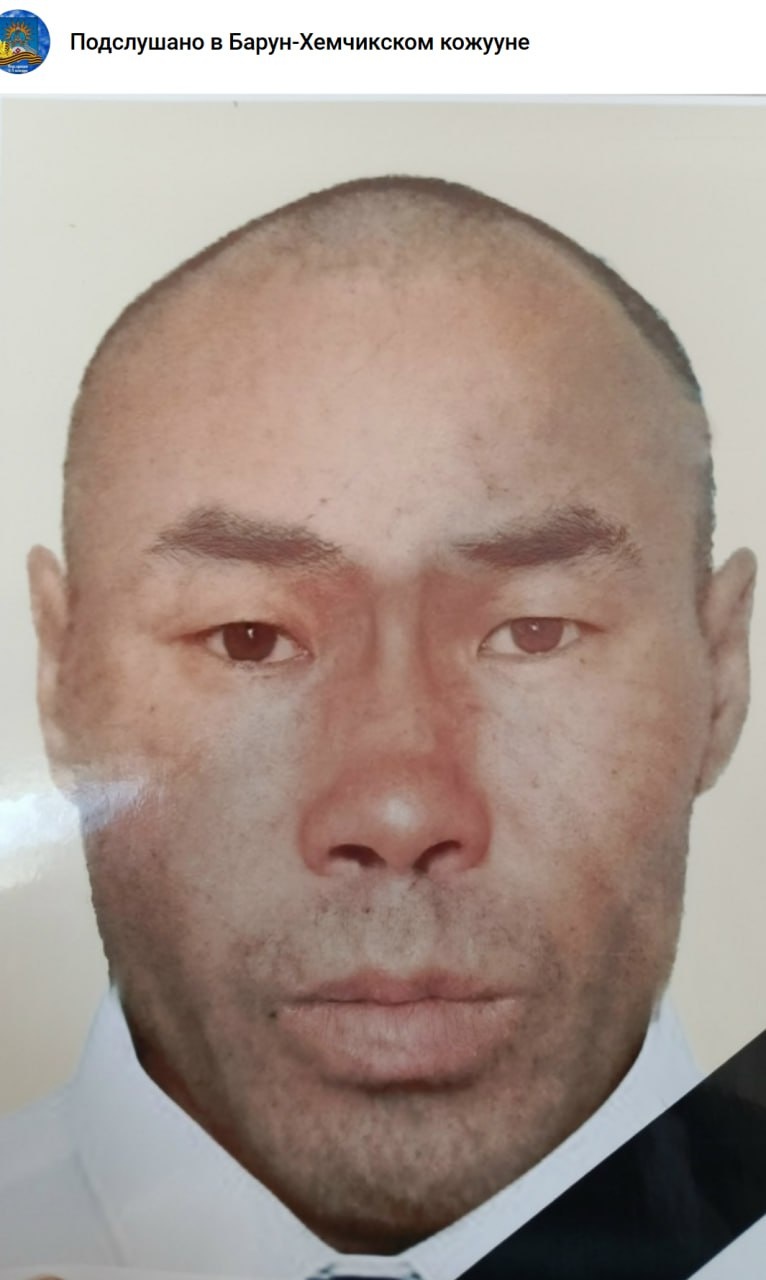 Подслушано в Барун-Хемчикском кожууне