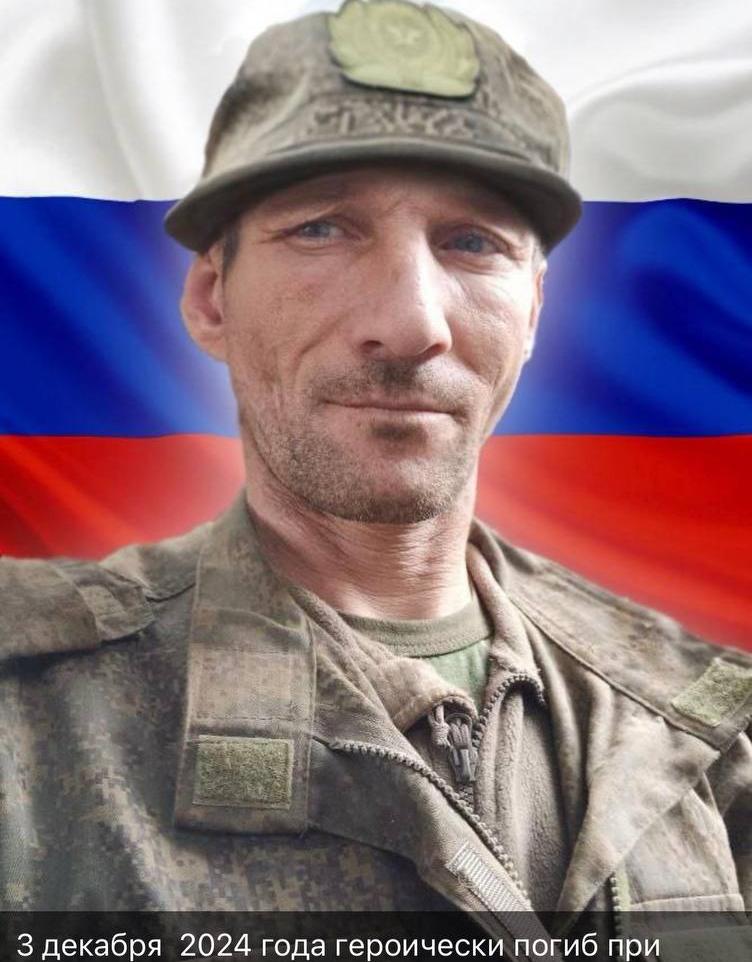 3 декабря 2024 года героически погиб при