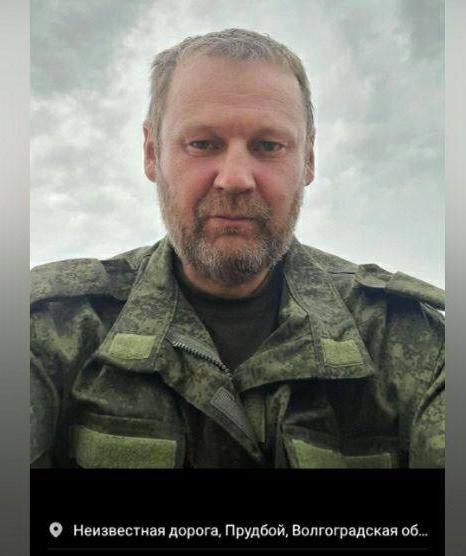 Неизвестная дорога, Прудбой, Волгоградская об...