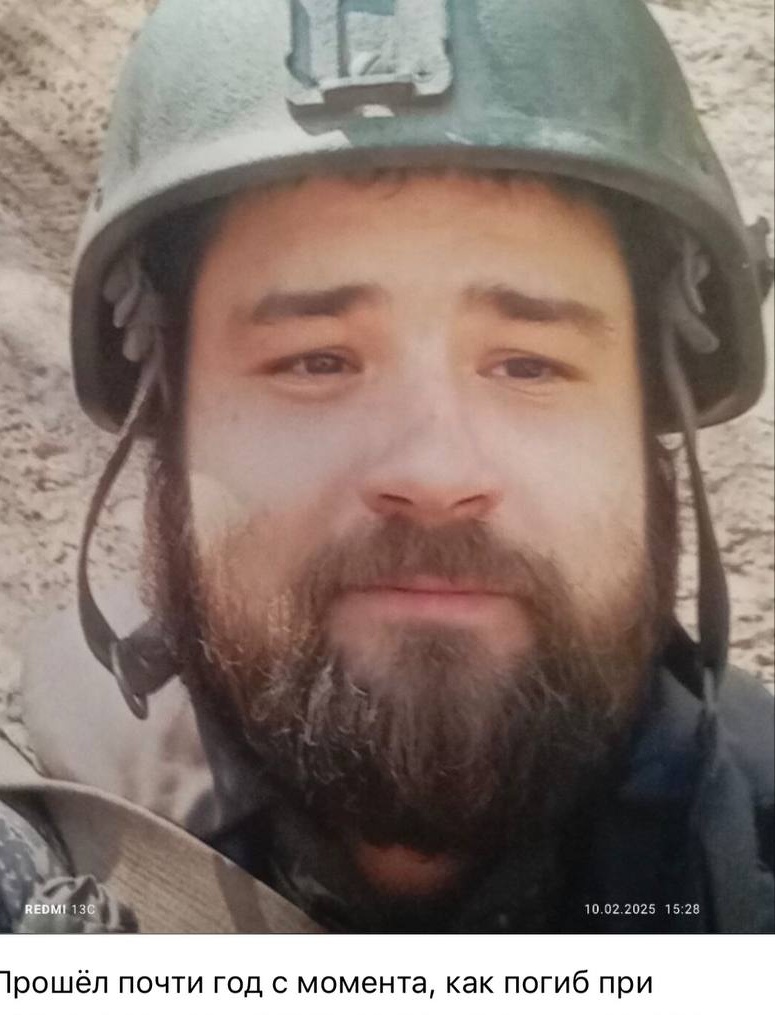 REDMI 13C

10.02.2025 15:28

Прошёл почти год с момента, как погиб при