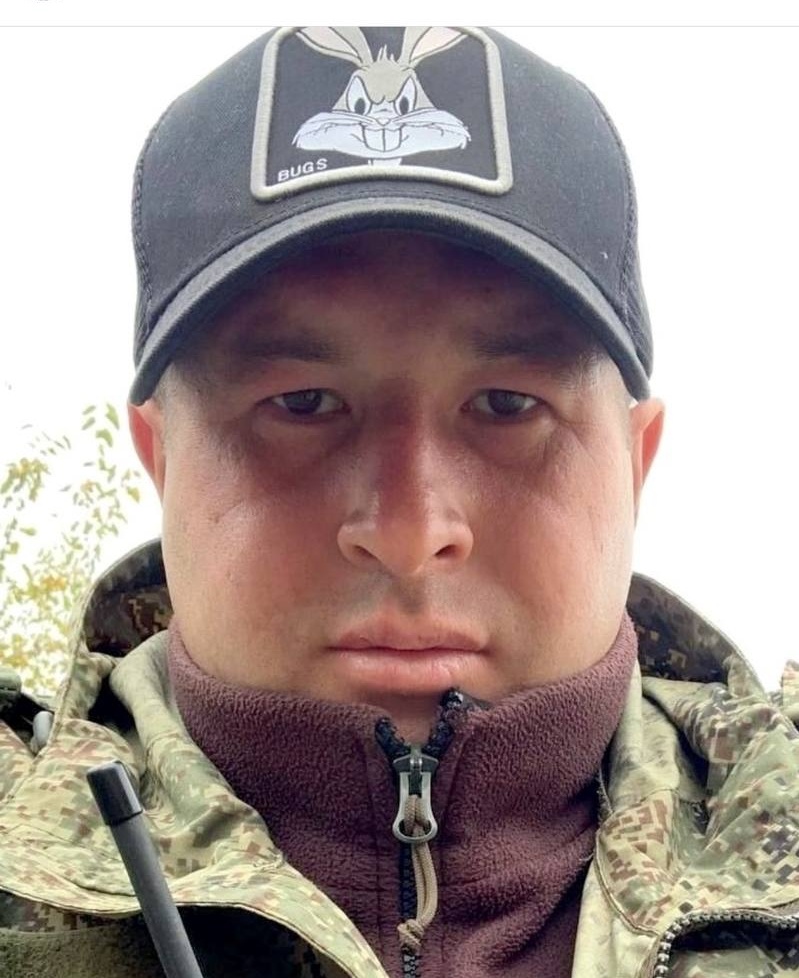 BUGS