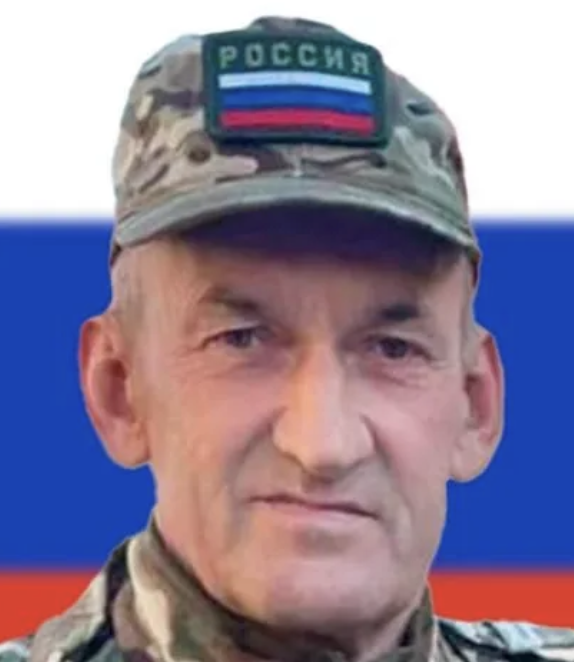 РОССИЯ