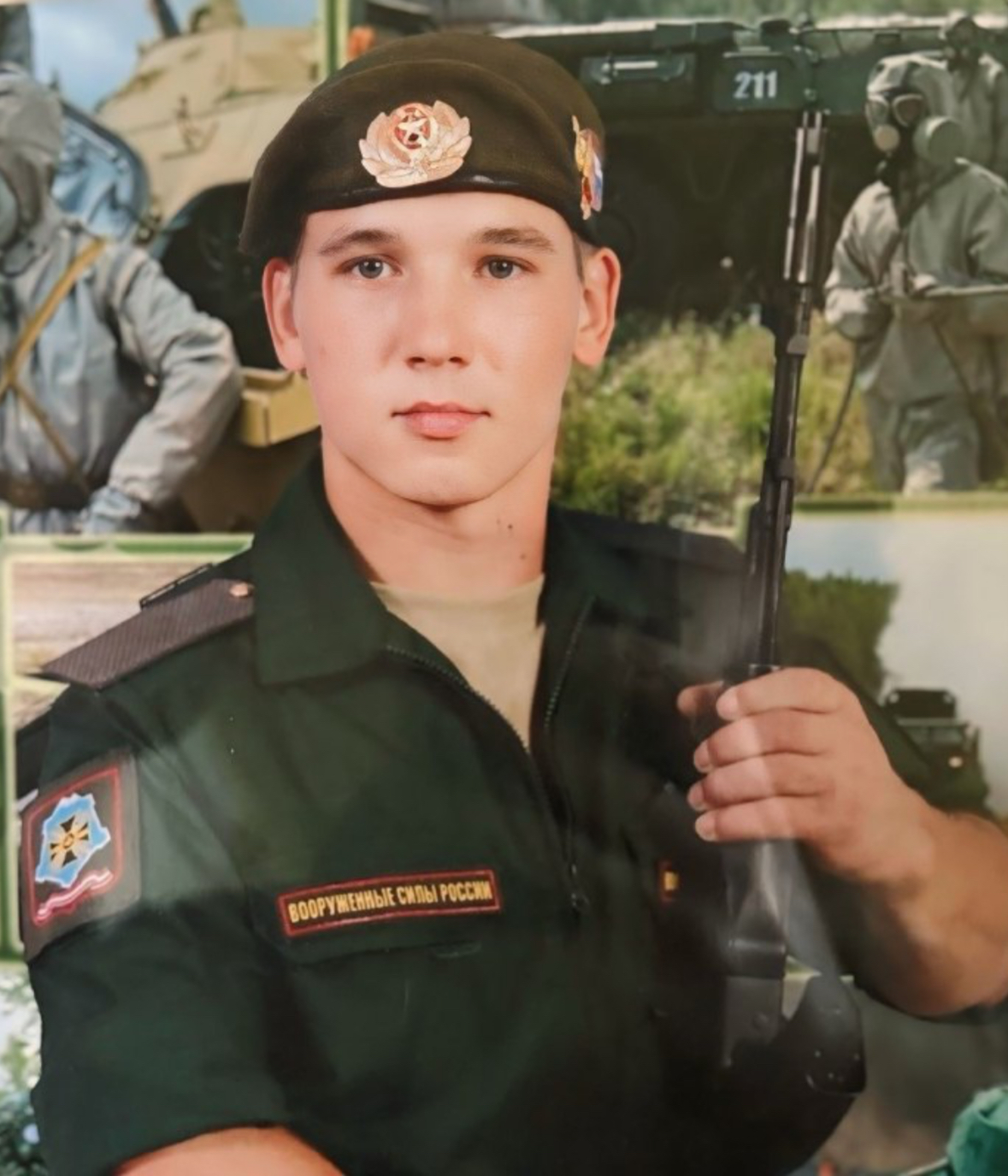 211

ВООРУЖЕННЫЕ СИЛЫ РОССИИ