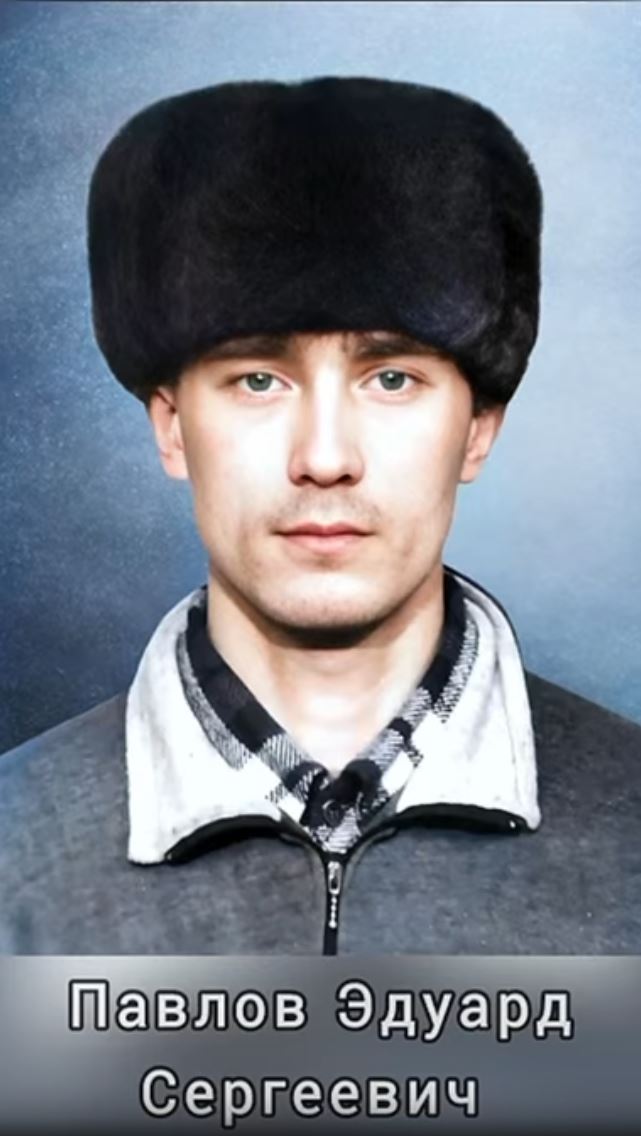 Павлов Эдуард Сергеевич