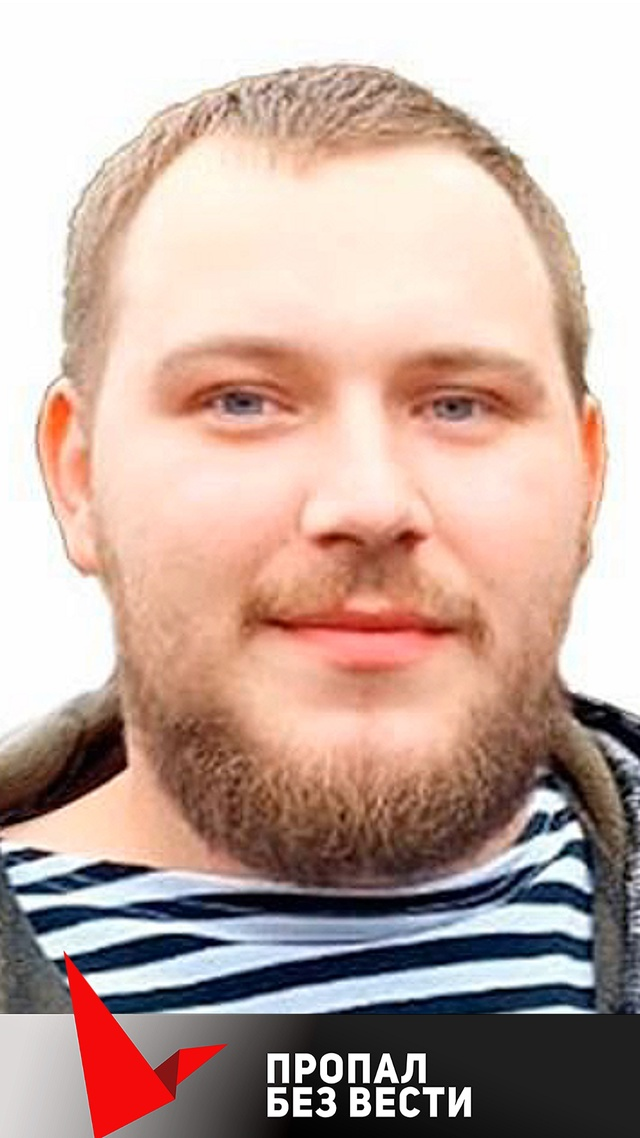 ПРОПАЛ
БЕЗ ВЕСТИ