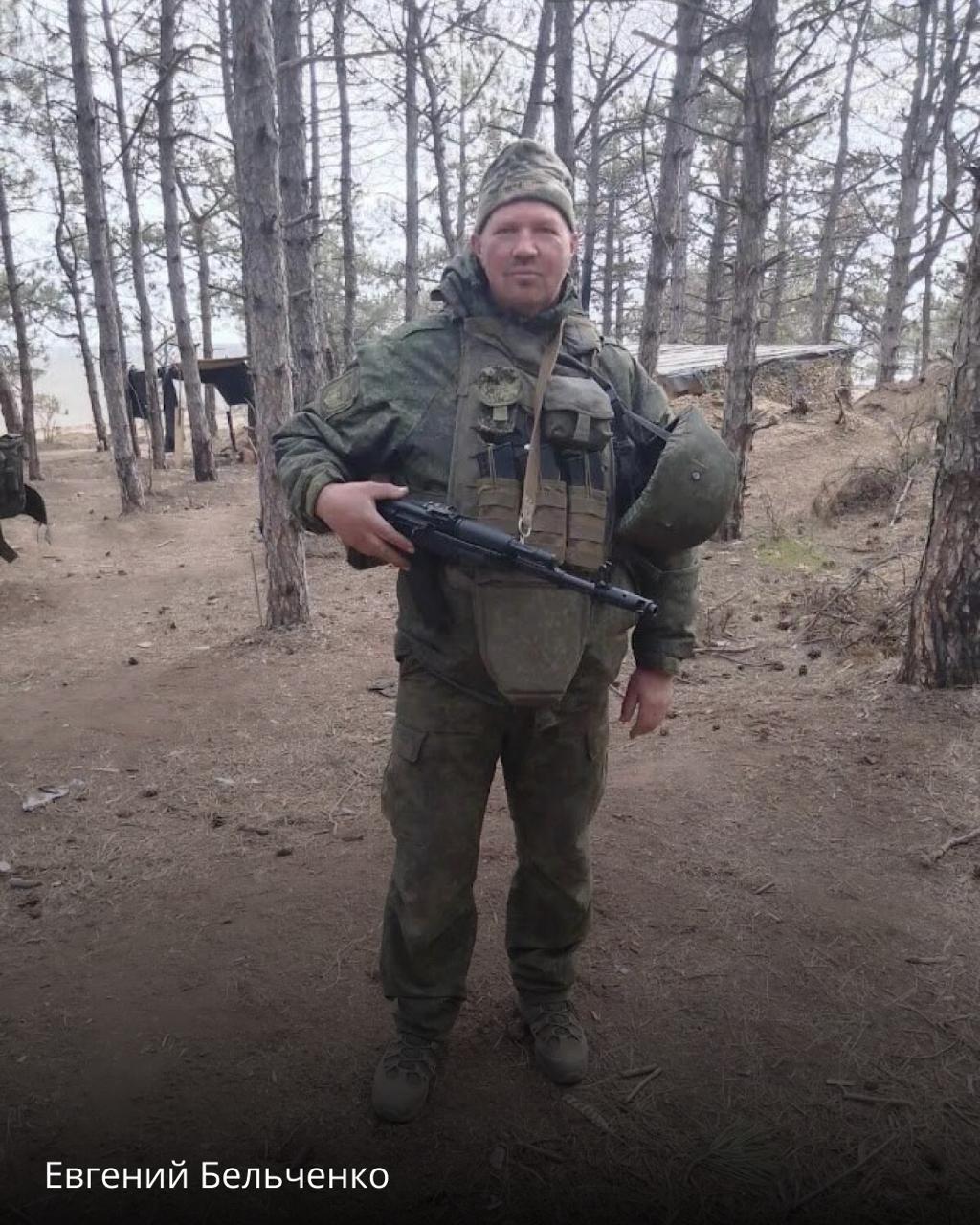 Евгений Бельченко