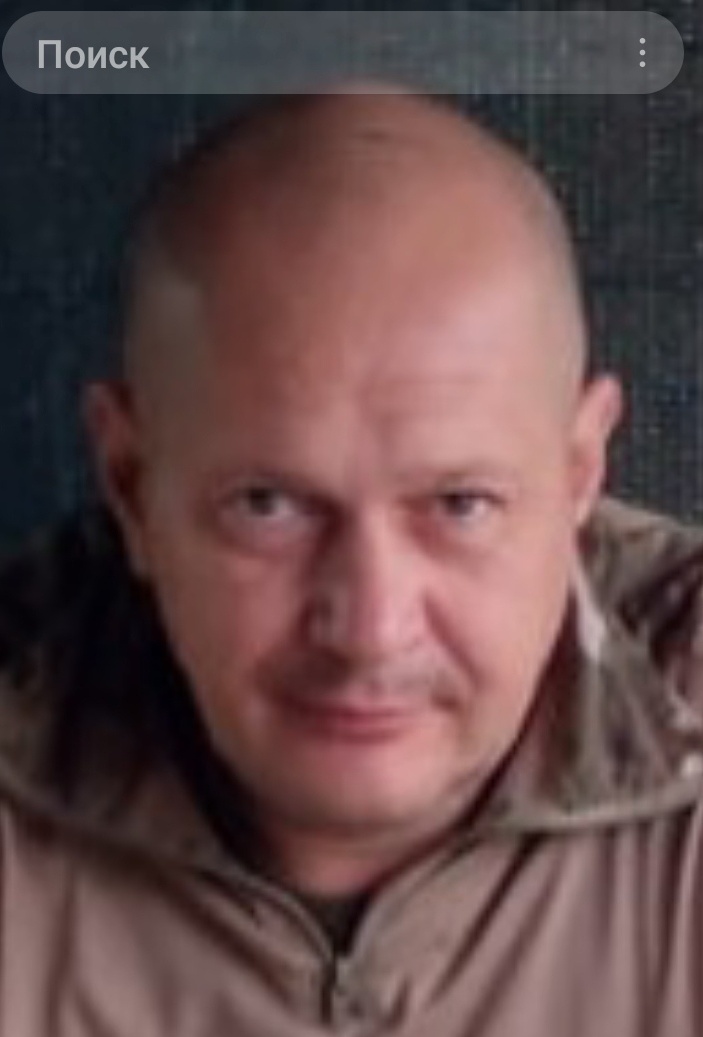 Поиск