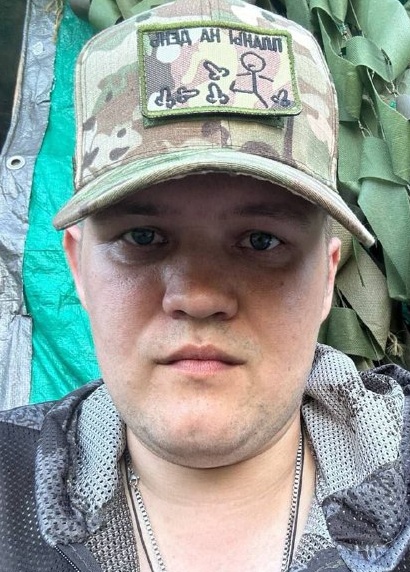 ПЛАНЫ НА ДЕНЬ