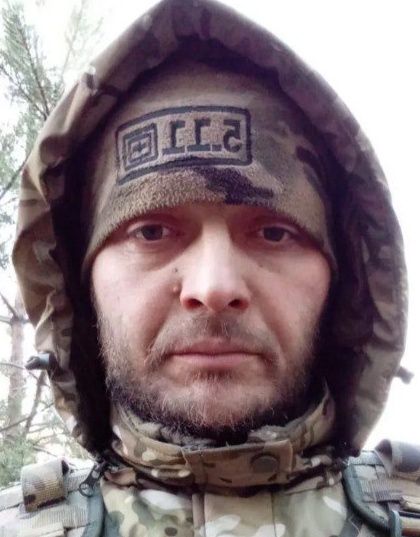 5.11