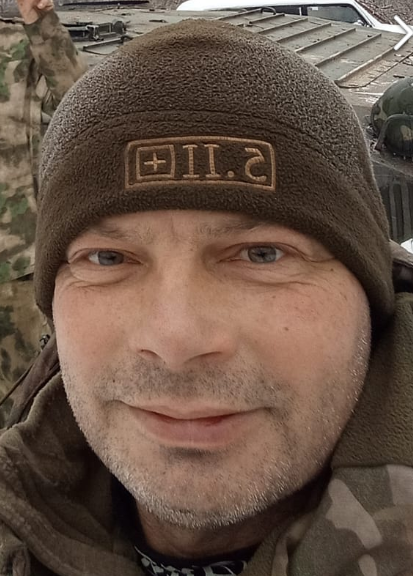 5.11