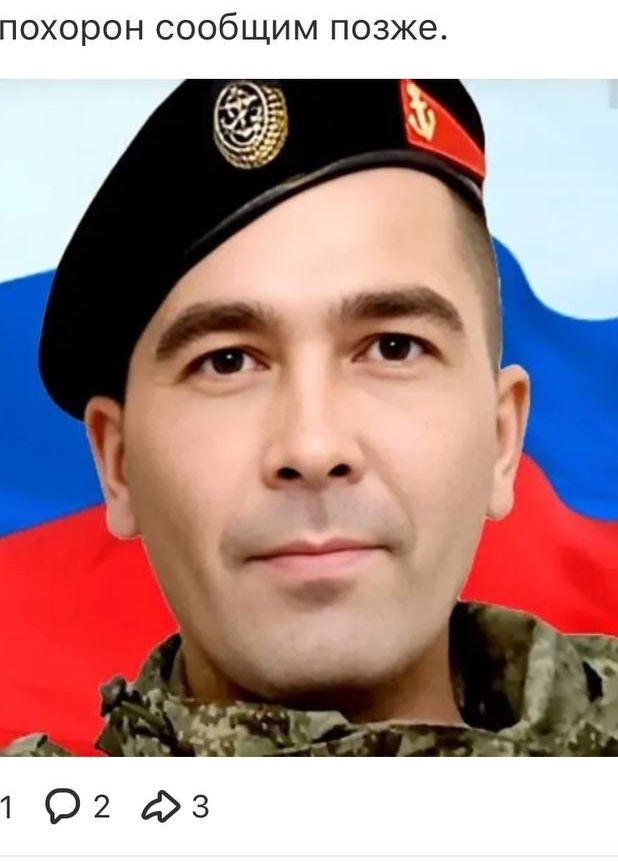 похорон сообщим позже.

1 2 3