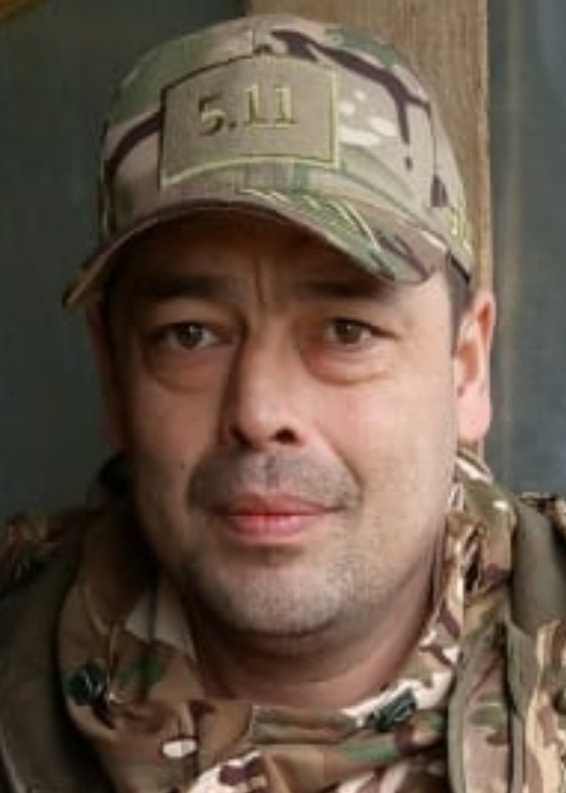 5.11