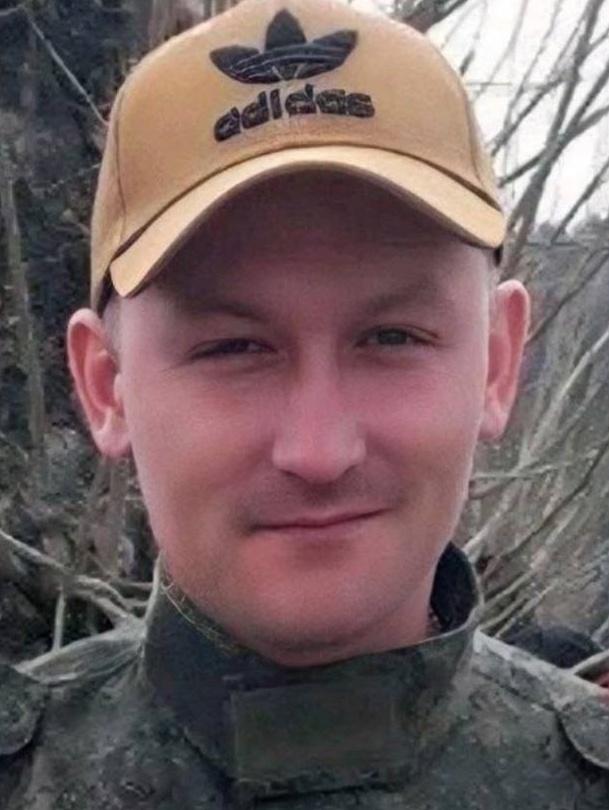 adidas