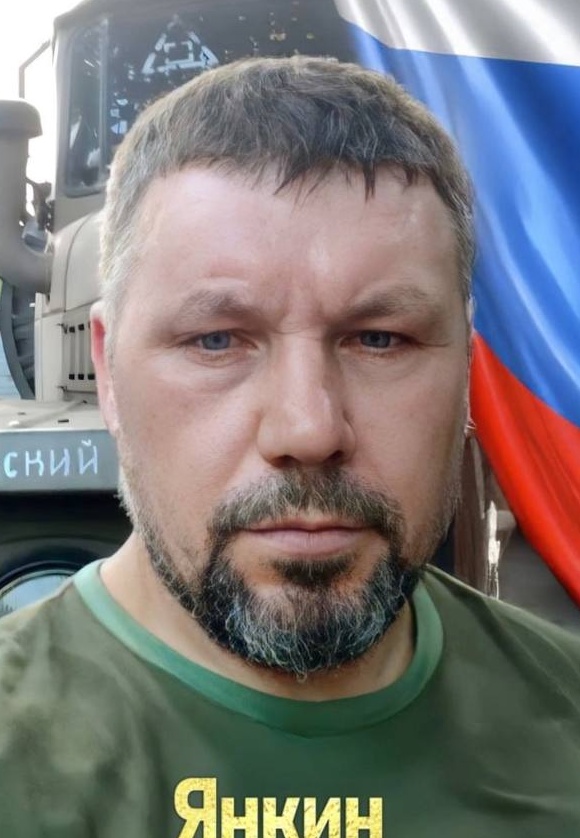 СКИЙ

Янкин