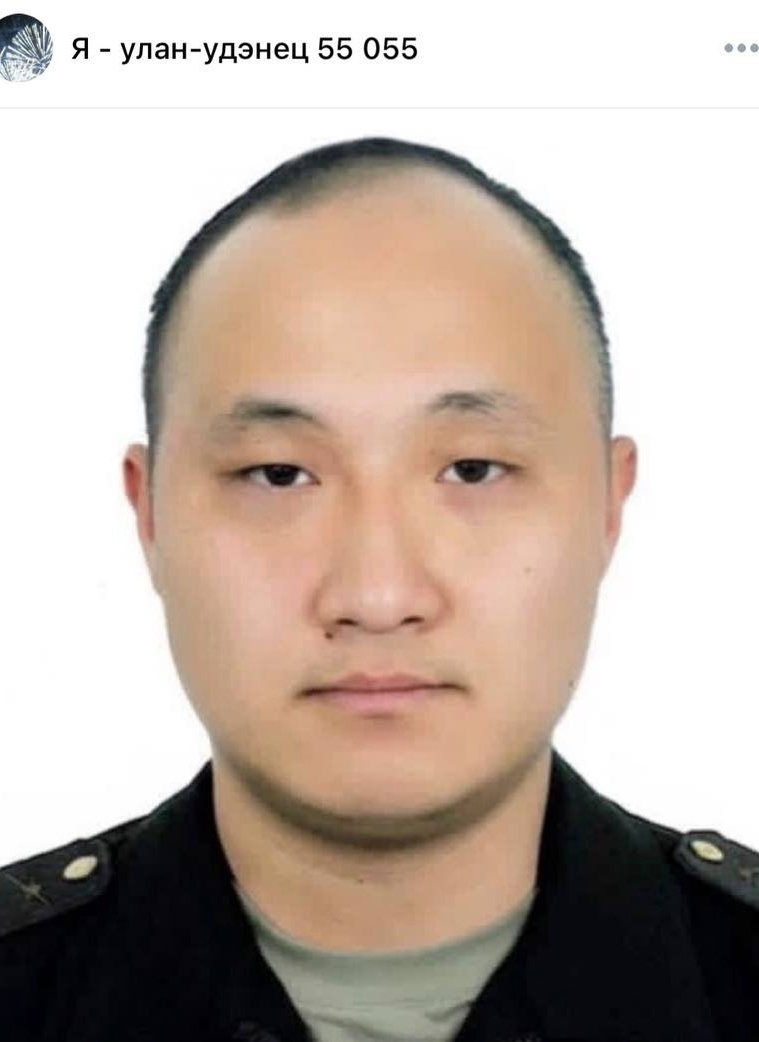 Я - улан-удэнец 55 055