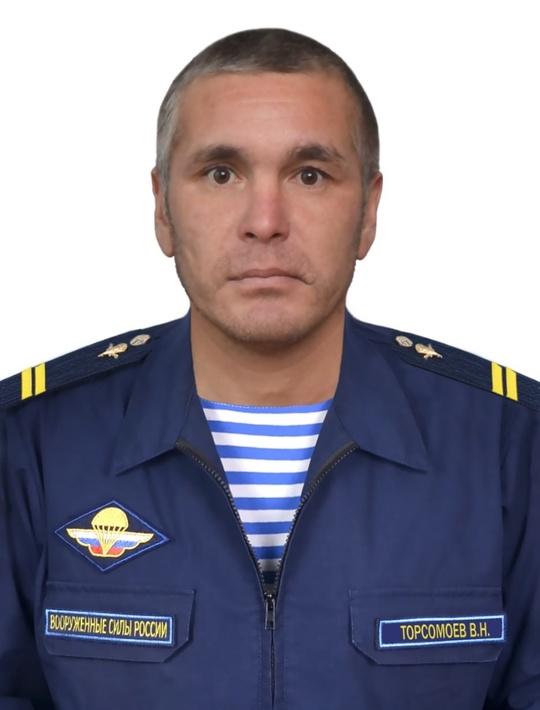 ВООРУЖЕННЫЕ СИЛЫ РОССИИ

ТОРСОМОЕВ В.Н.