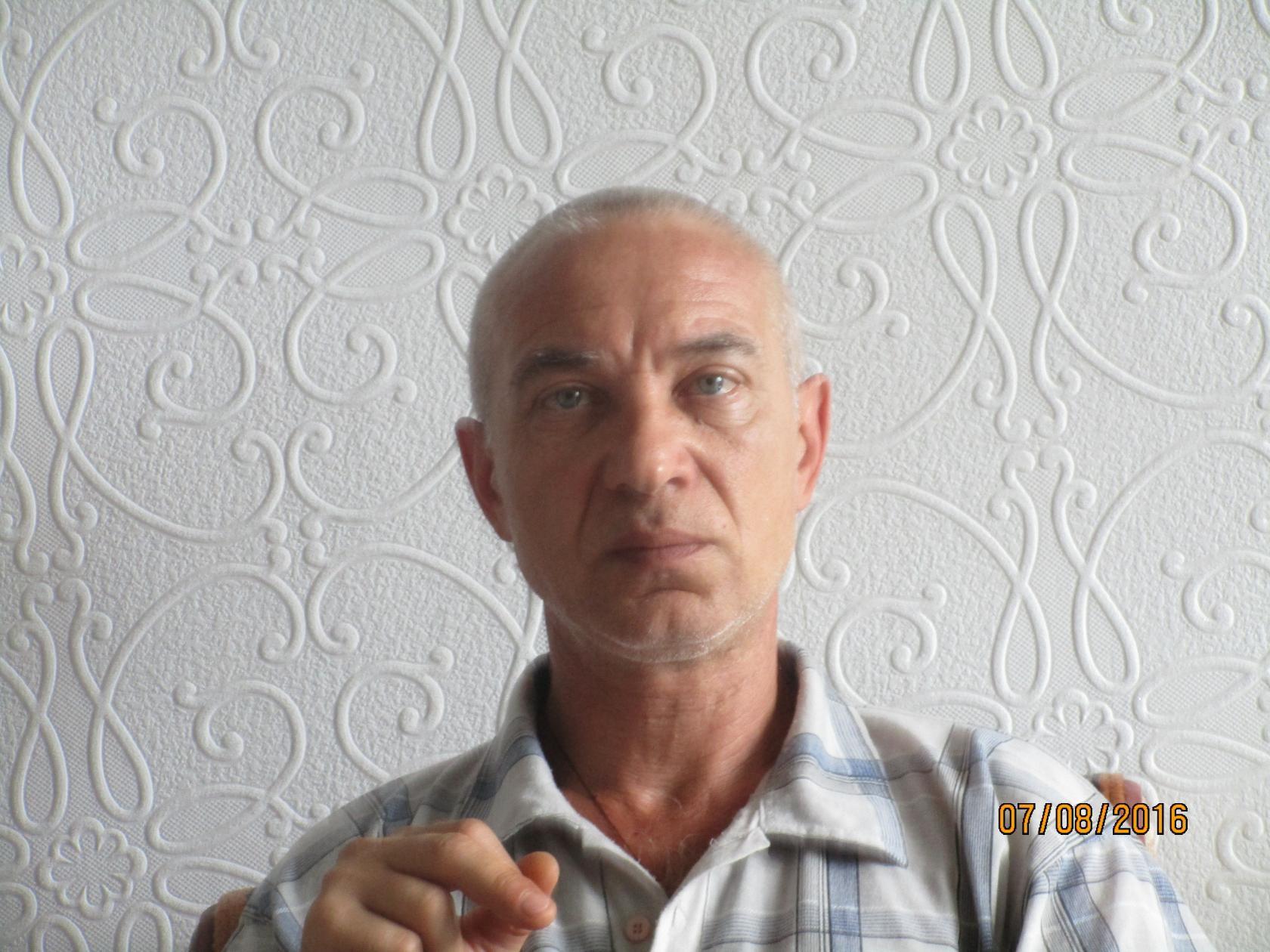 07/08/2016