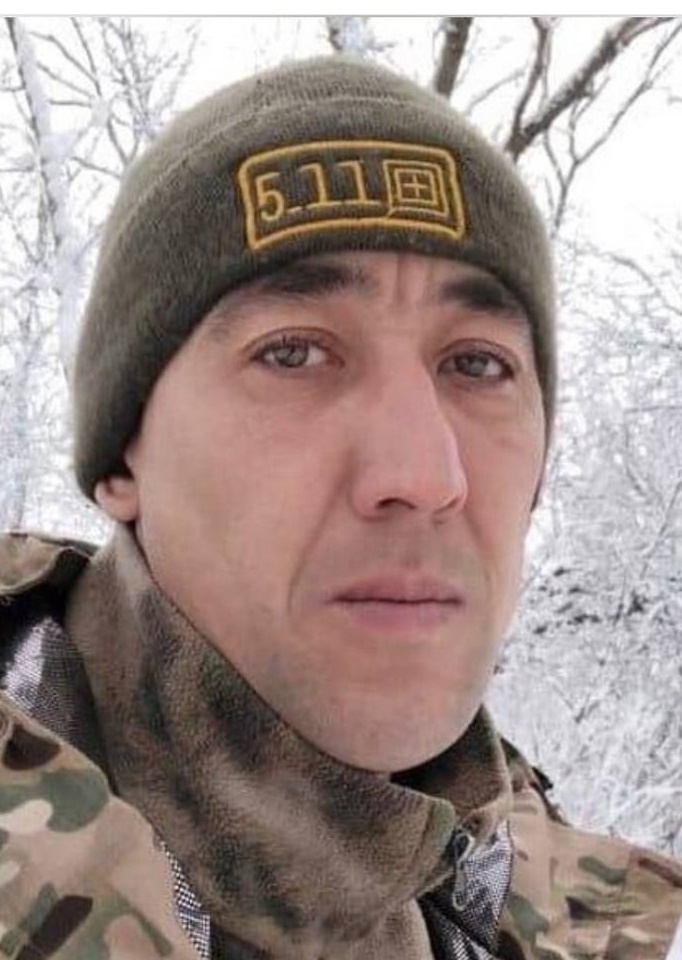 5.11