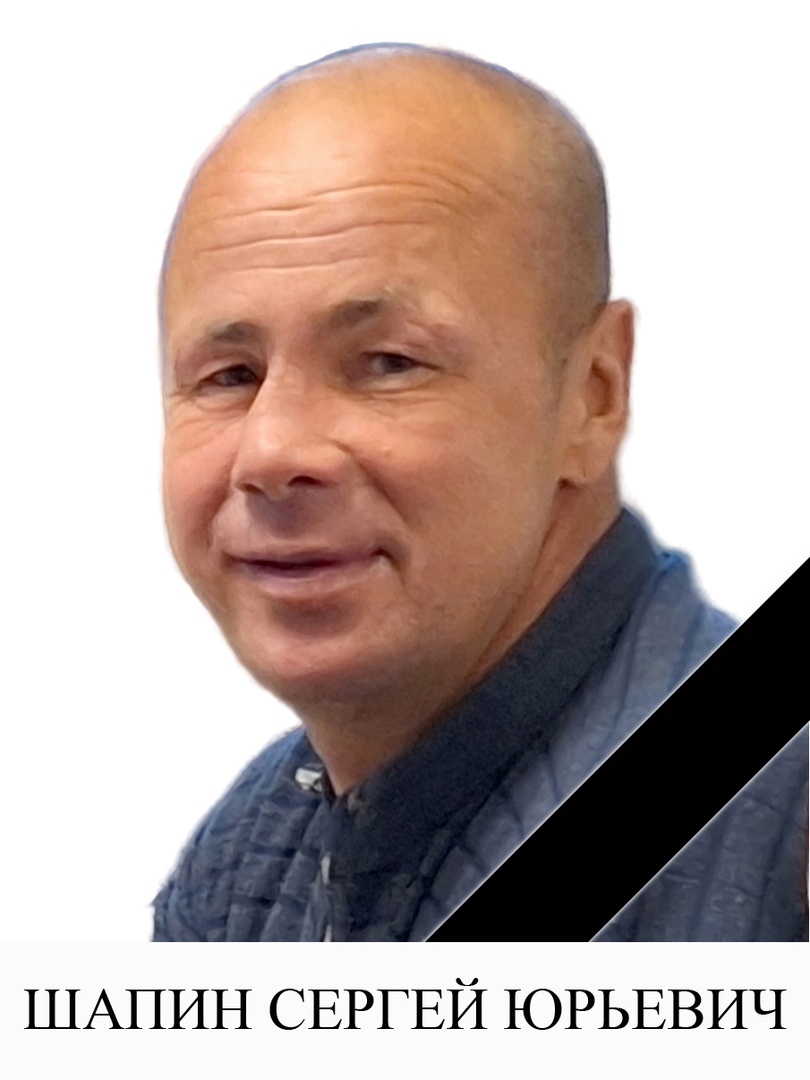 ШАПИН СЕРГЕЙ ЮРЬЕВИЧ