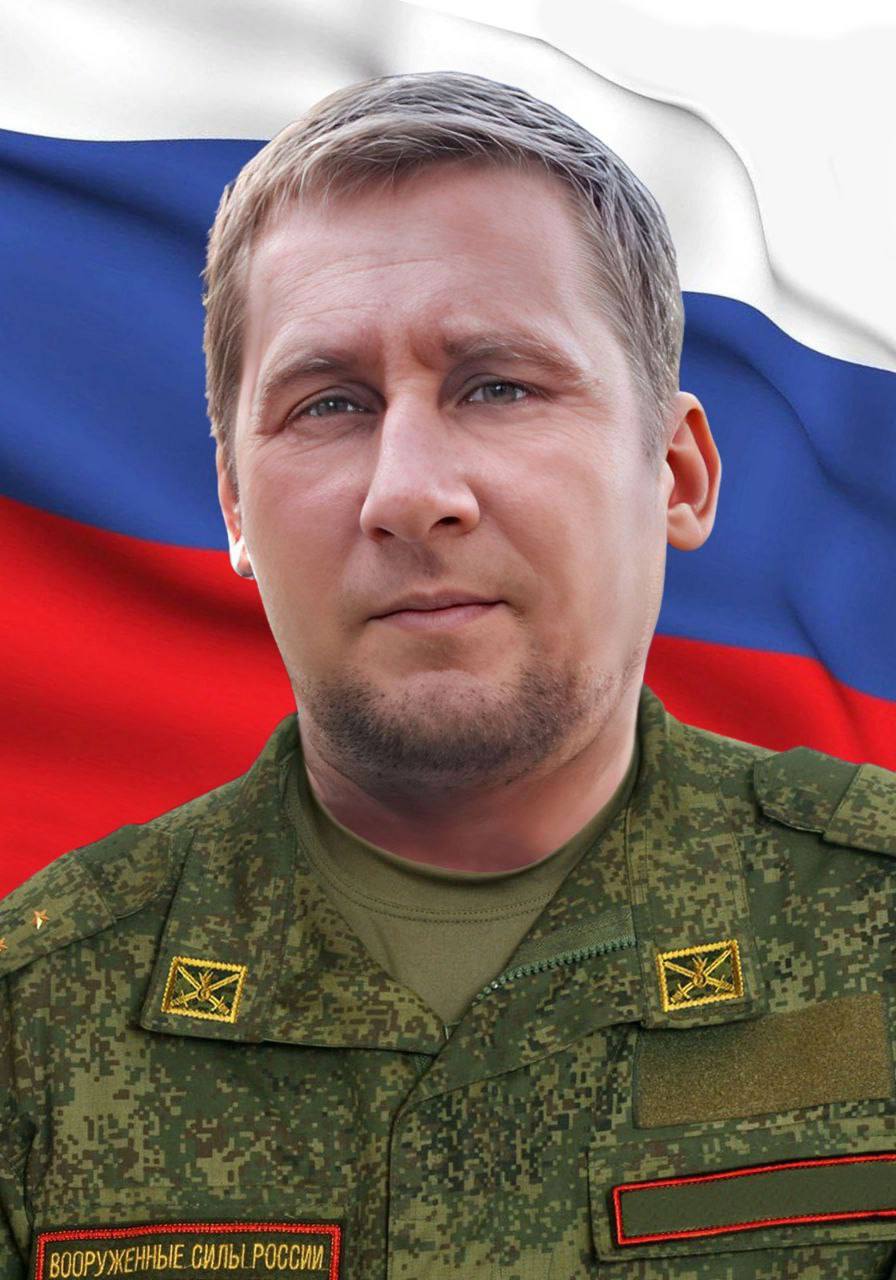 ВООРУЖЕННЫЕ СИЛЫ РОССИИ