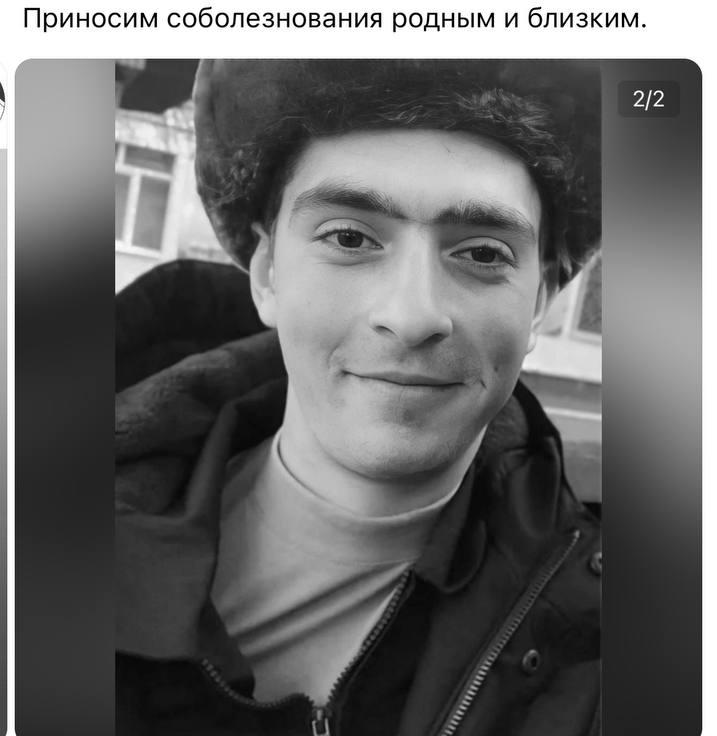 Приносим соболезнования родным и близким.

2/2