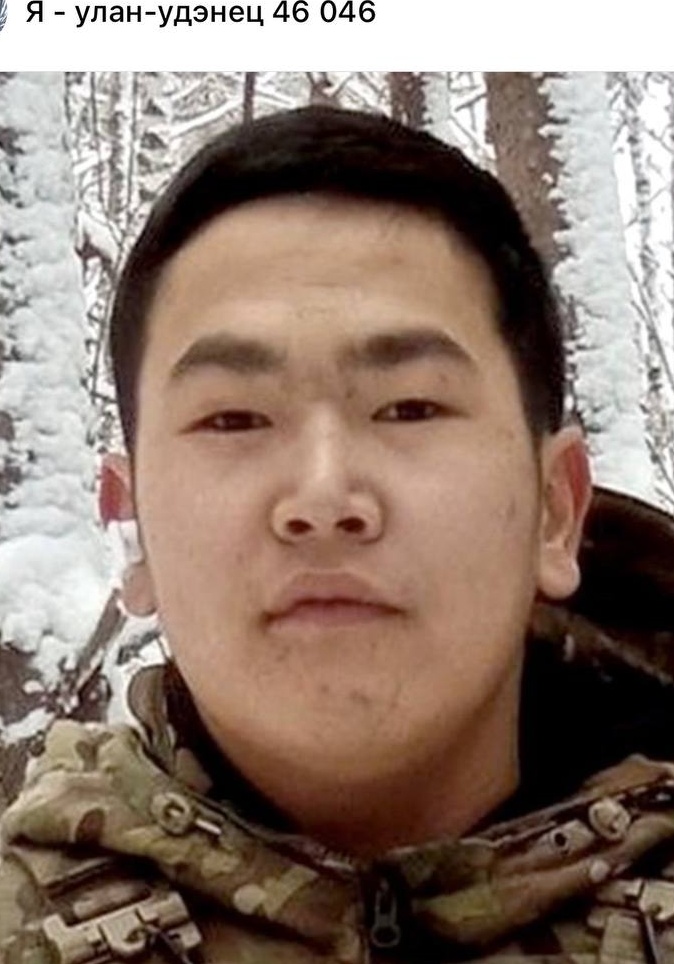 Я - улан-удэнец 46 046