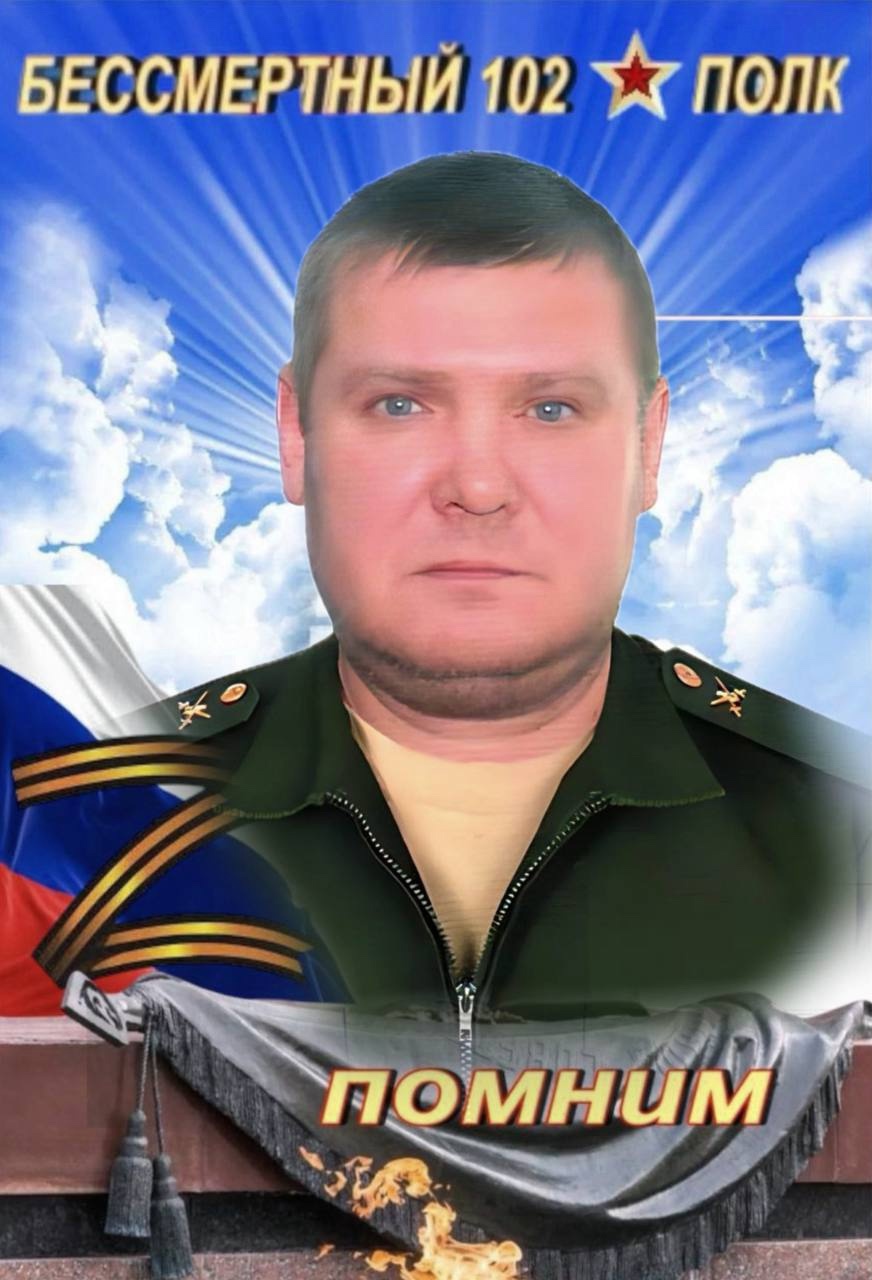 БЕССМЕРТНЫЙ 102 ПОЛК

ПОМНИМ