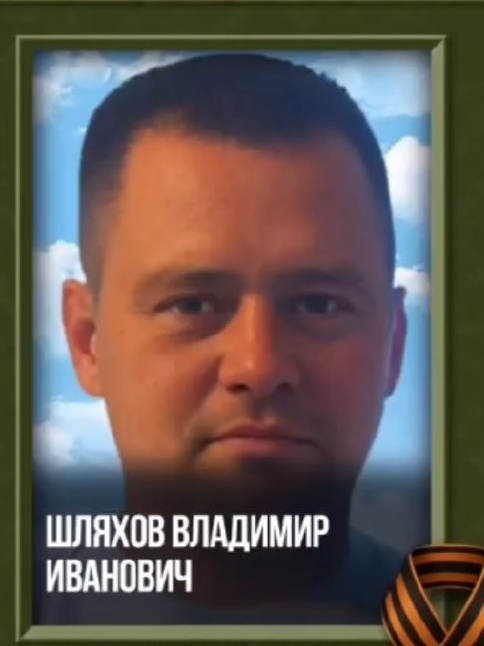 ШЛЯХОВ ВЛАДИМИР ИВАНОВИЧ