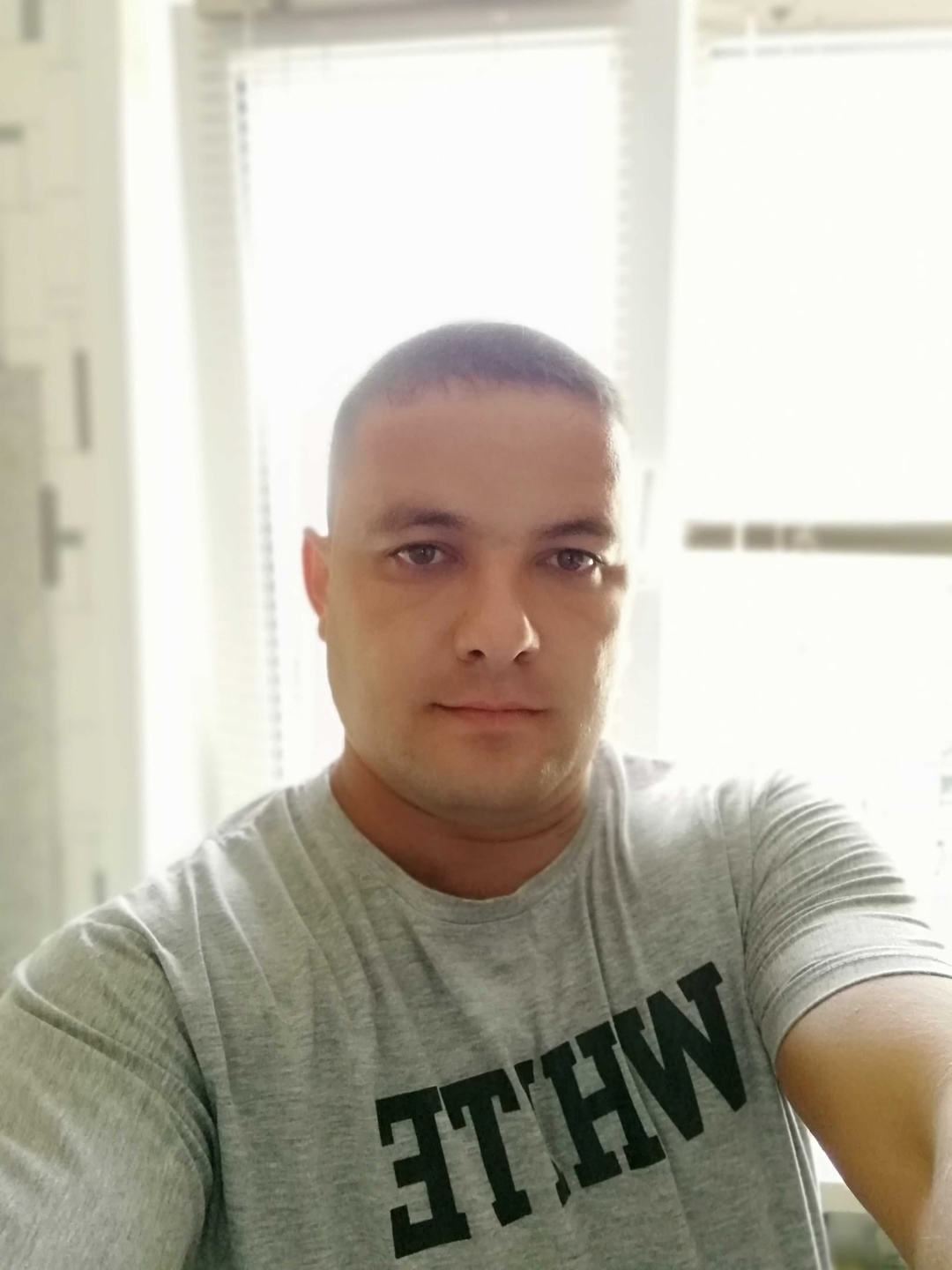 WHITE