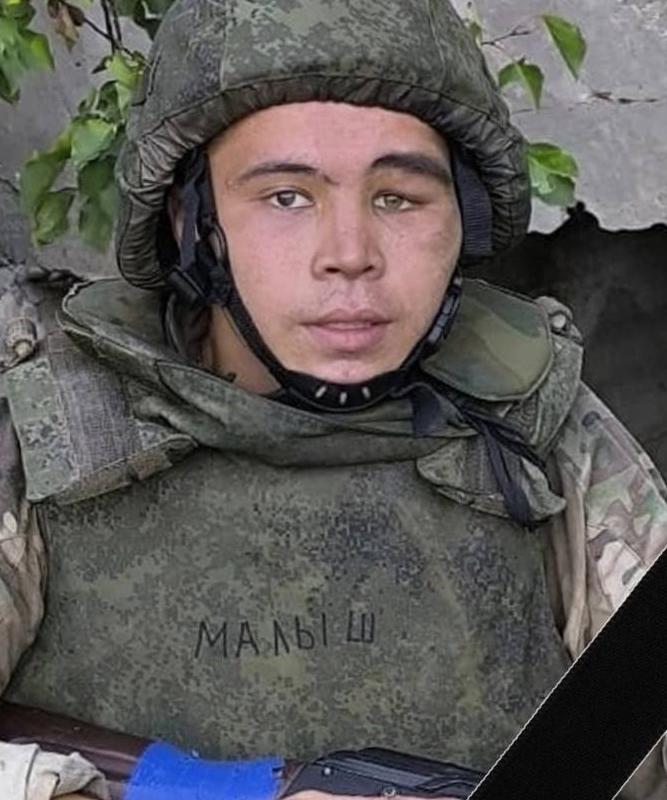 МАЛЫШ