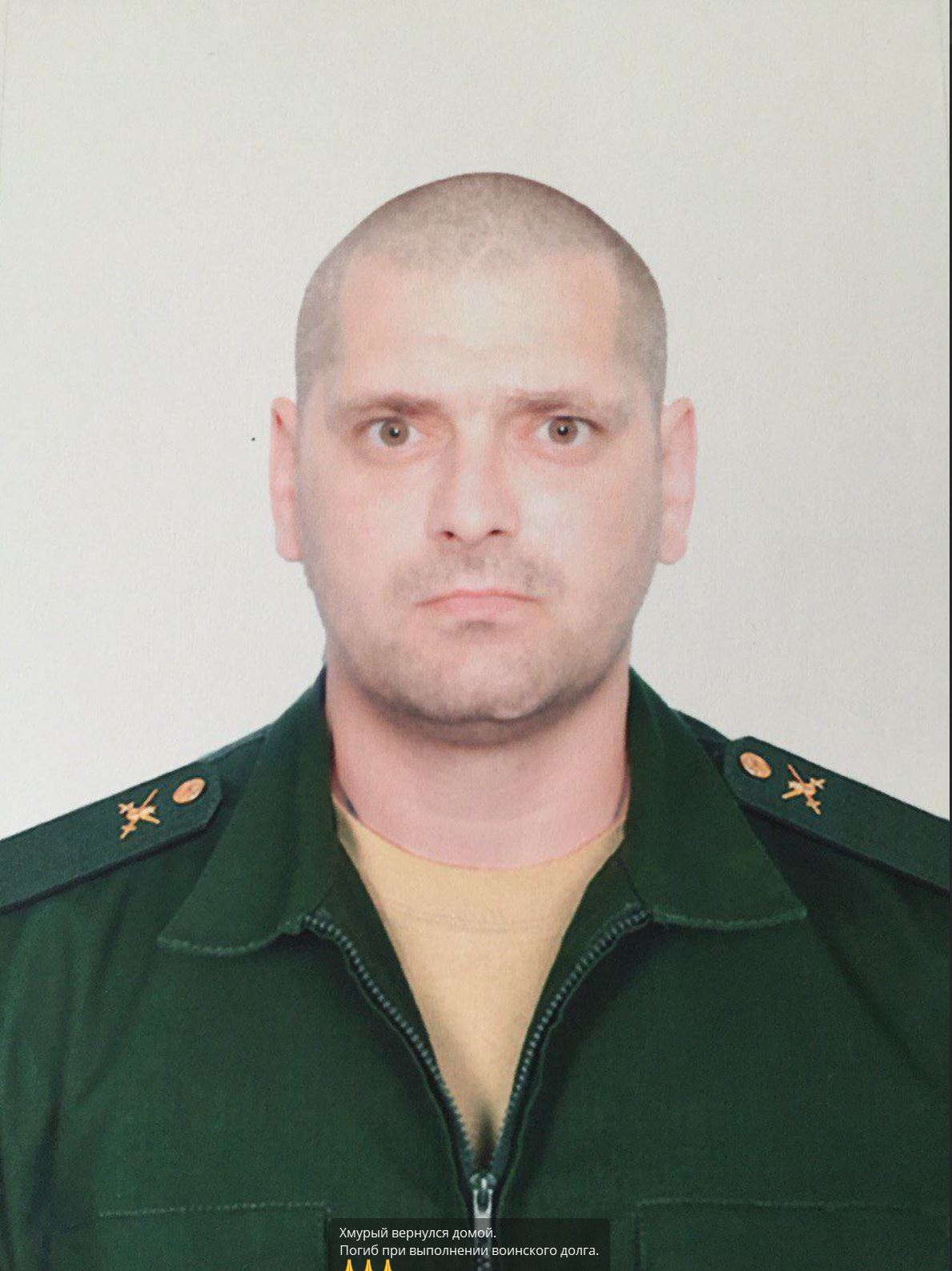 Хмурый вернулся домой.
Погиб при выполнении воинского долга.